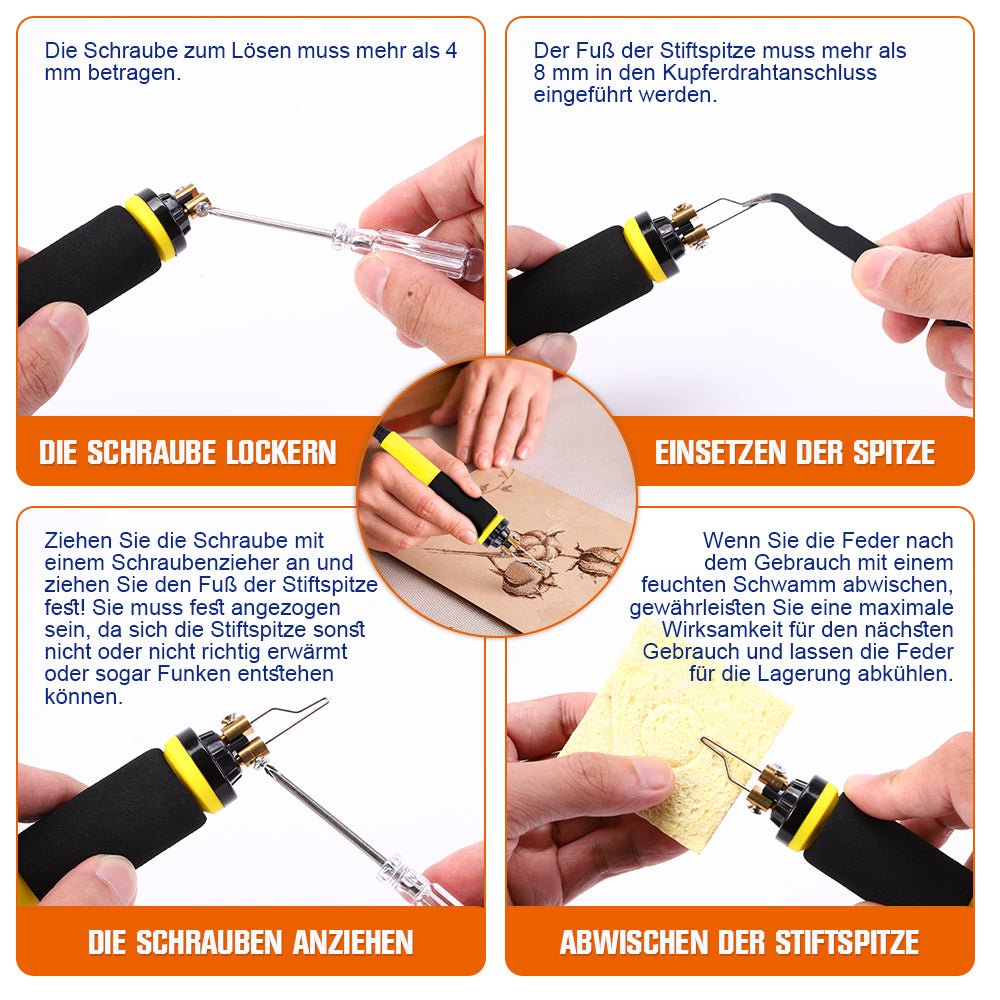 Die Schraube zum Lösen muss mehr als 4 mm betragen.

DIE SCHRAUBE LOCKERN

Der Fuß der Stiftspitze muss mehr als 8 mm in den Kupferdrahtanschluss eingeführt werden.

EINSETZEN DER SPITZE

Ziehen Sie die Schraube mit einem Schraubenzieher an und ziehen Sie den Fuß der Stiftspitze fest! Sie muss fest angezogen sein, da sich die Stiftspitze sonst nicht oder nicht richtig erwärmt oder sogar Funken entstehen können.

DIE SCHRAUBEN ANZIEHEN

Wenn Sie die Feder nach dem Gebrauch mit einem feuchten Schwamm abwischen, gewährleisten Sie eine maximale Wirksamkeit für den nächsten Gebrauch und lassen die Feder für die Lagerung abkühlen.

ABWISCHEN DER STIFTSPITZE