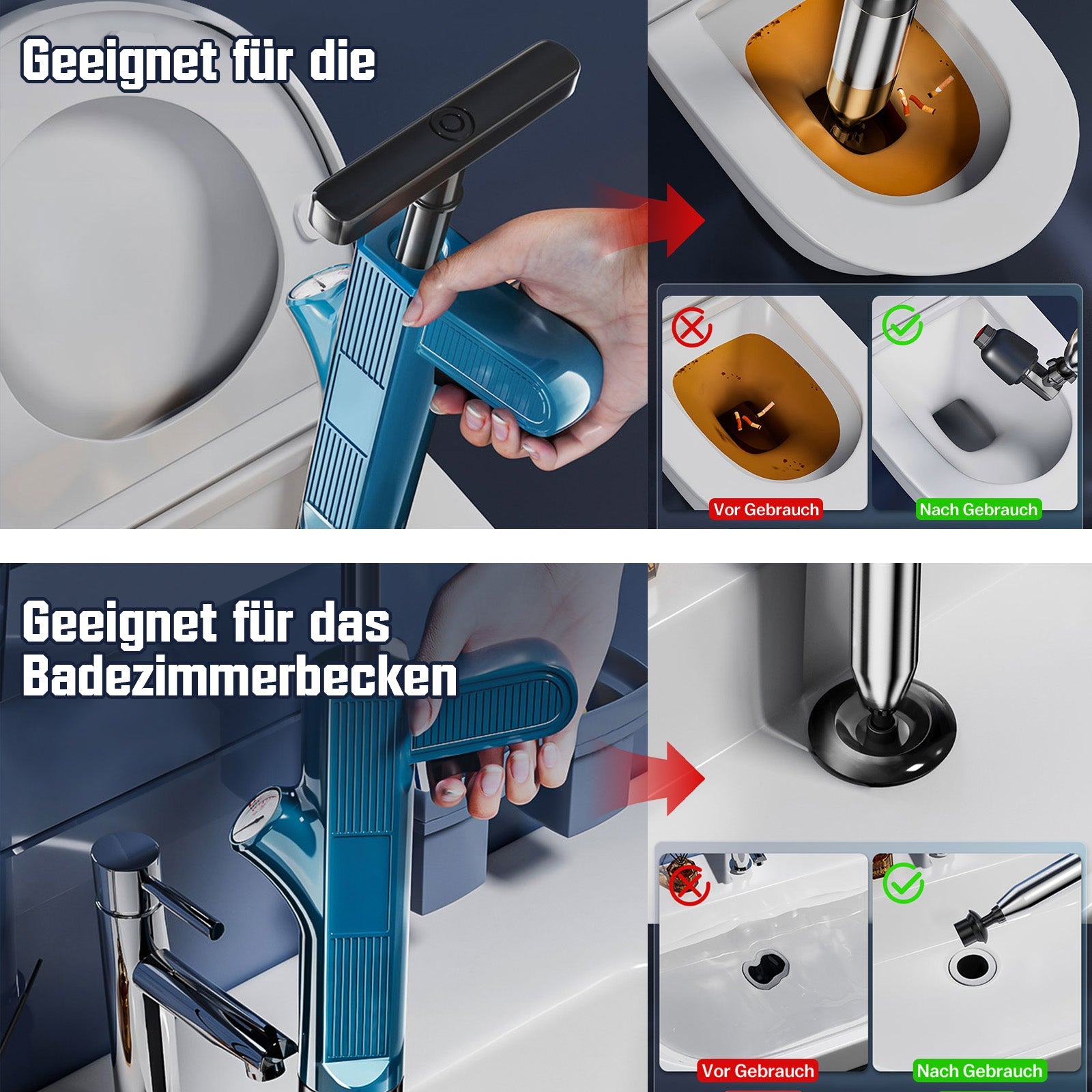 Geeignet für die

Vor Gebrauch

Nach Gebrauch

Geeignet für das Badezimmerbecken

Vor Gebrauch

Nach Gebrauch