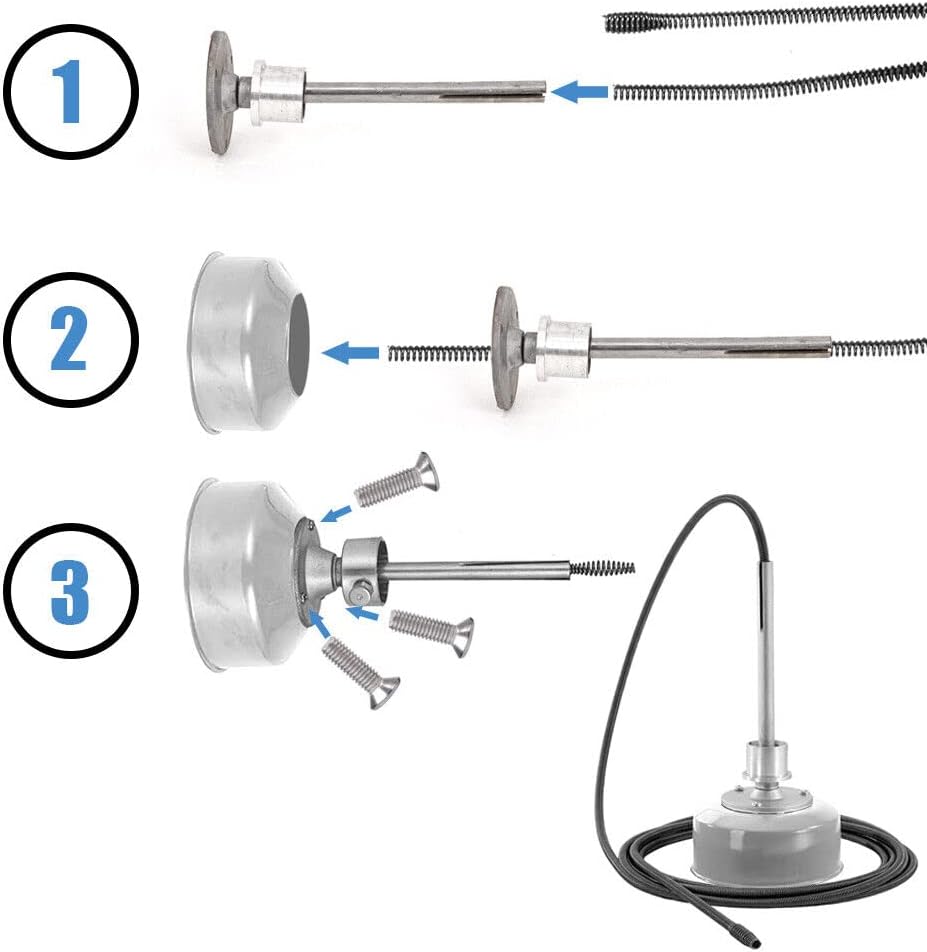 1

2

3