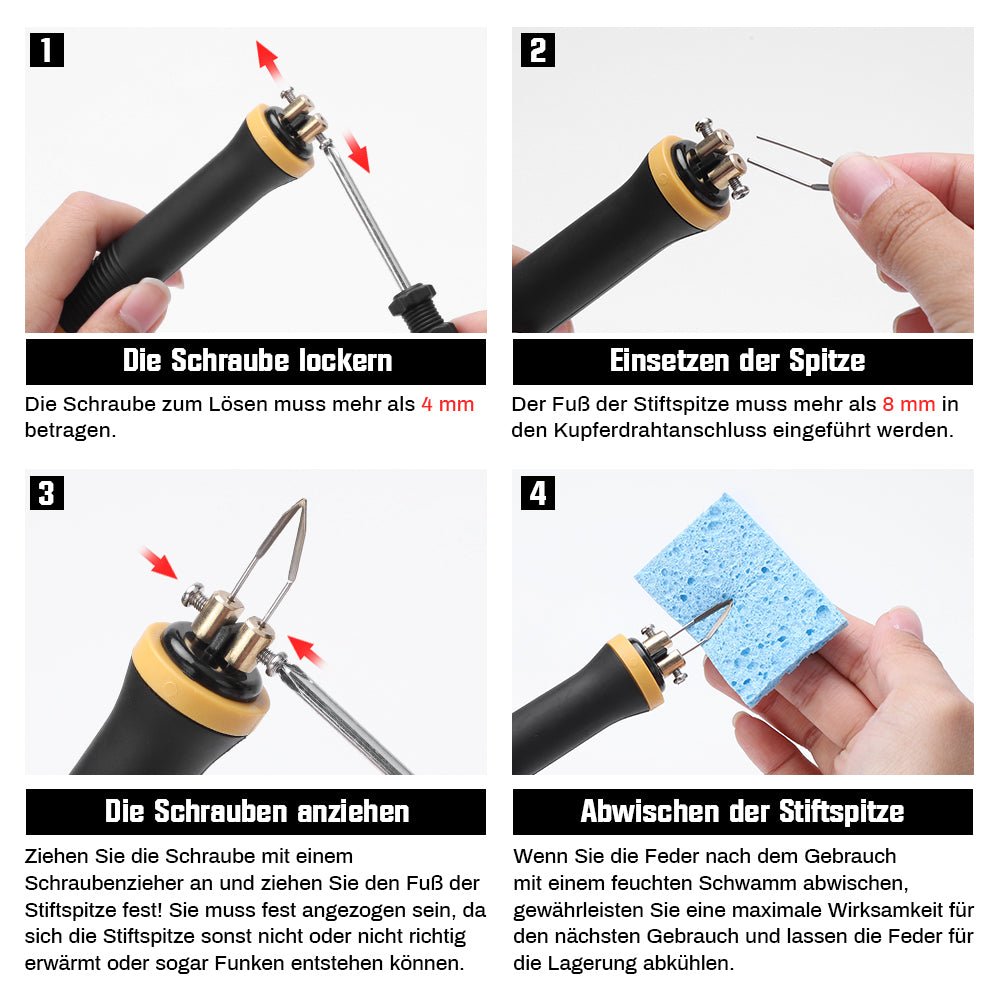 1

Die Schraube lockern

Die Schraube zum Lösen muss mehr als 4 mm betragen.

2

Einsetzen der Spitze

Der Fuß der Stiftspitze muss mehr als 8 mm in den Kupferdrahtanschluss eingeführt werden.

3

Die Schrauben anziehen

Ziehen Sie die Schraube mit einem Schraubenzieher an und ziehen Sie den Fuß der Stiftspitze fest! Sie muss fest angezogen sein, da sich die Stiftspitze sonst nicht oder nicht richtig erwärmt oder sogar Funken entstehen können.

4

Abwischen der Stiftspitze

Wenn Sie die Feder nach dem Gebrauch mit einem feuchten Schwamm abwischen, gewährleisten Sie eine maximale Wirksamkeit für den nächsten Gebrauch und lassen die Feder für die Lagerung abkühlen.