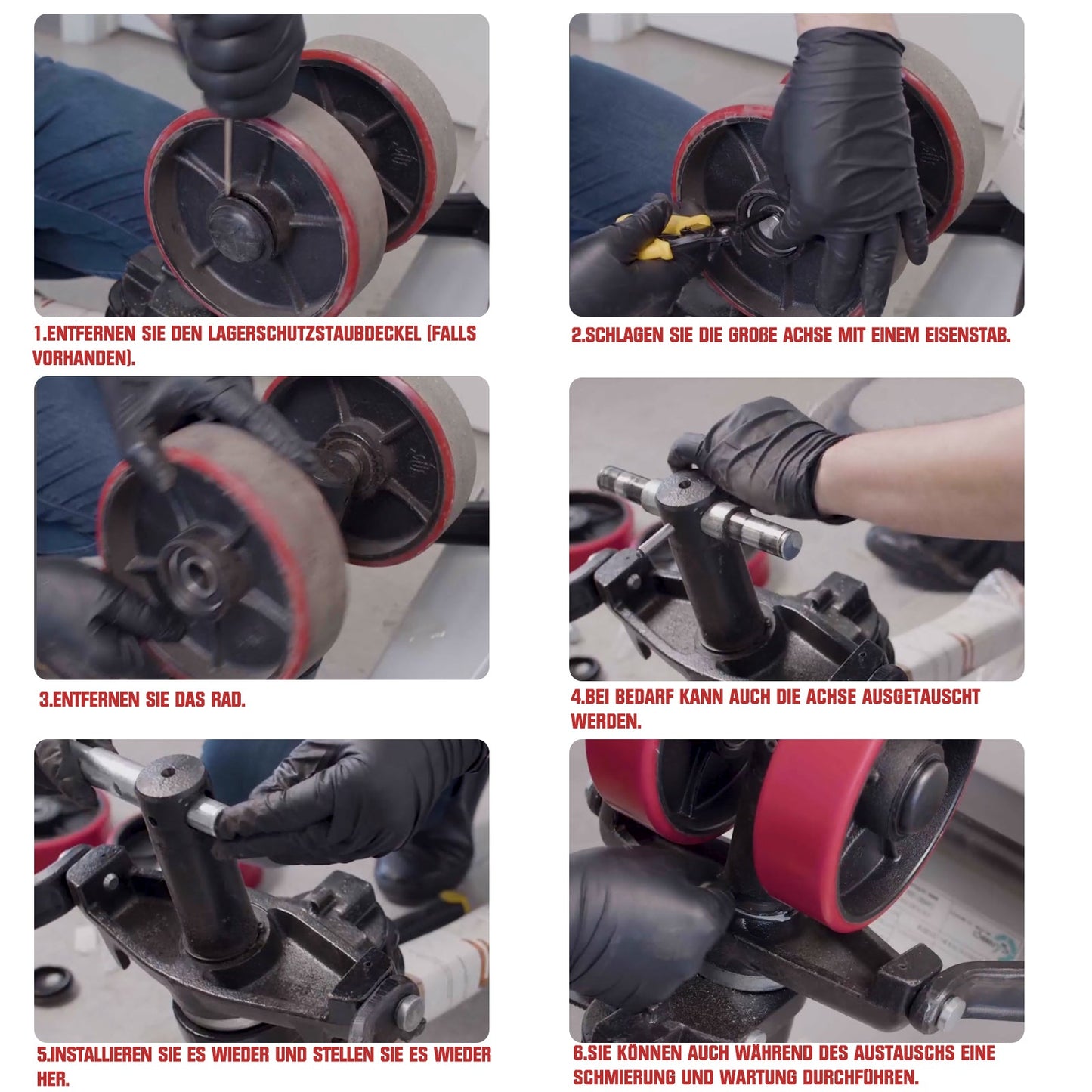 1.ENTFERNEN SIE DEN LAGERSCHUTZSTAUBDECKEL (FALLS VORHANDEN).

2.SCHLAGEN SIE DIE GROßE ACHSE MIT EINEM EISENSTAB.

3.ENTFERNEN SIE DAS RAD.

4.BEI BEDARF KANN AUCH DIE ACHSE AUSGETAUSCHT WERDEN.

5.INSTALLIEREN SIE ES WIEDER UND STELLEN SIE ES WIEDER HER.

6.SIE KÖNNEN AUCH WÄHREND DES AUSTAUSCHS EINE SCHMIERUNG UND WARTUNG DURCHFÜHREN.