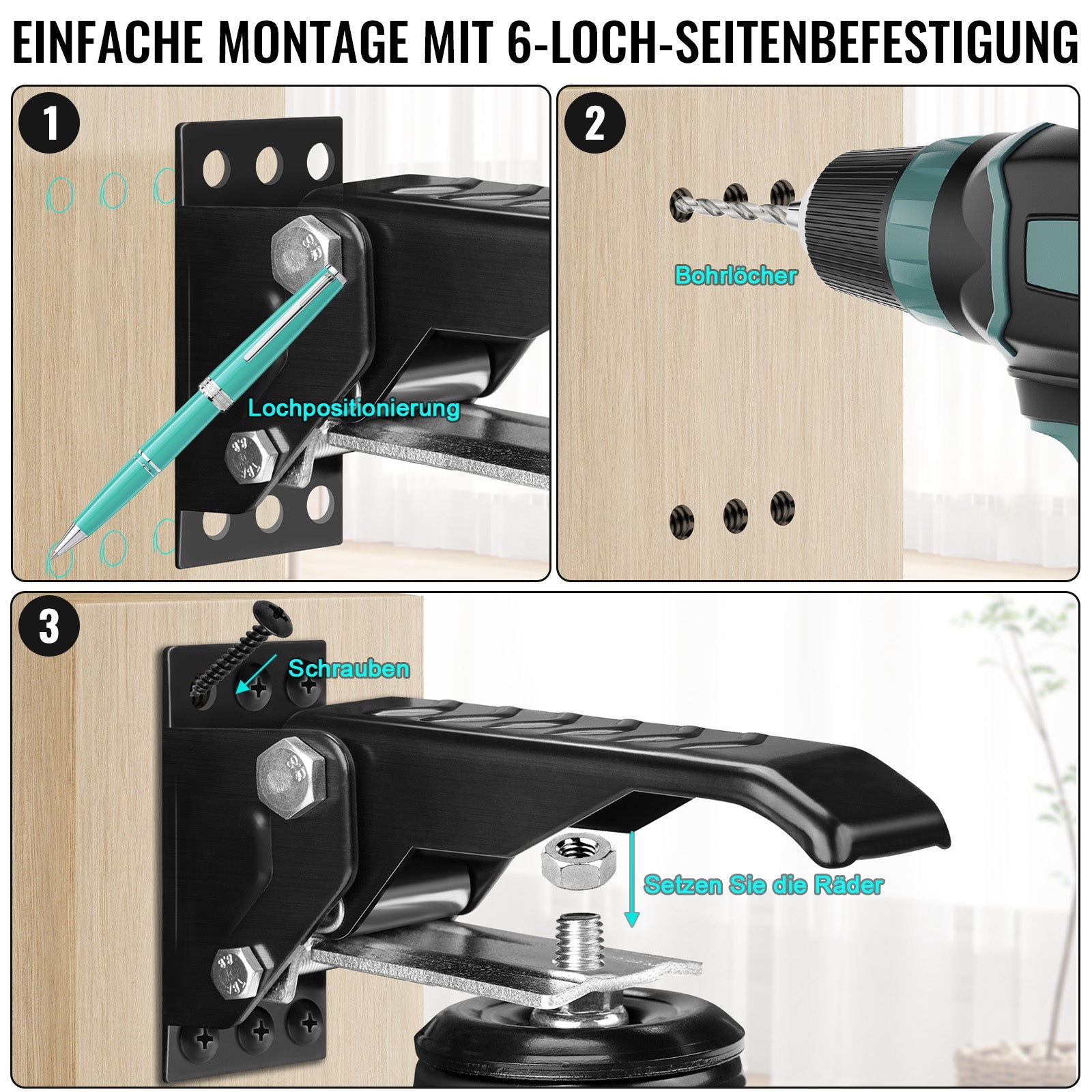 EINFACHE MONTAGE MIT 6-LOCH-SEITENBEFESTIGUNG

1

Lochpositionierung

2

Bohrlöcher

3

Schrauben

Setzen Sie die Räder