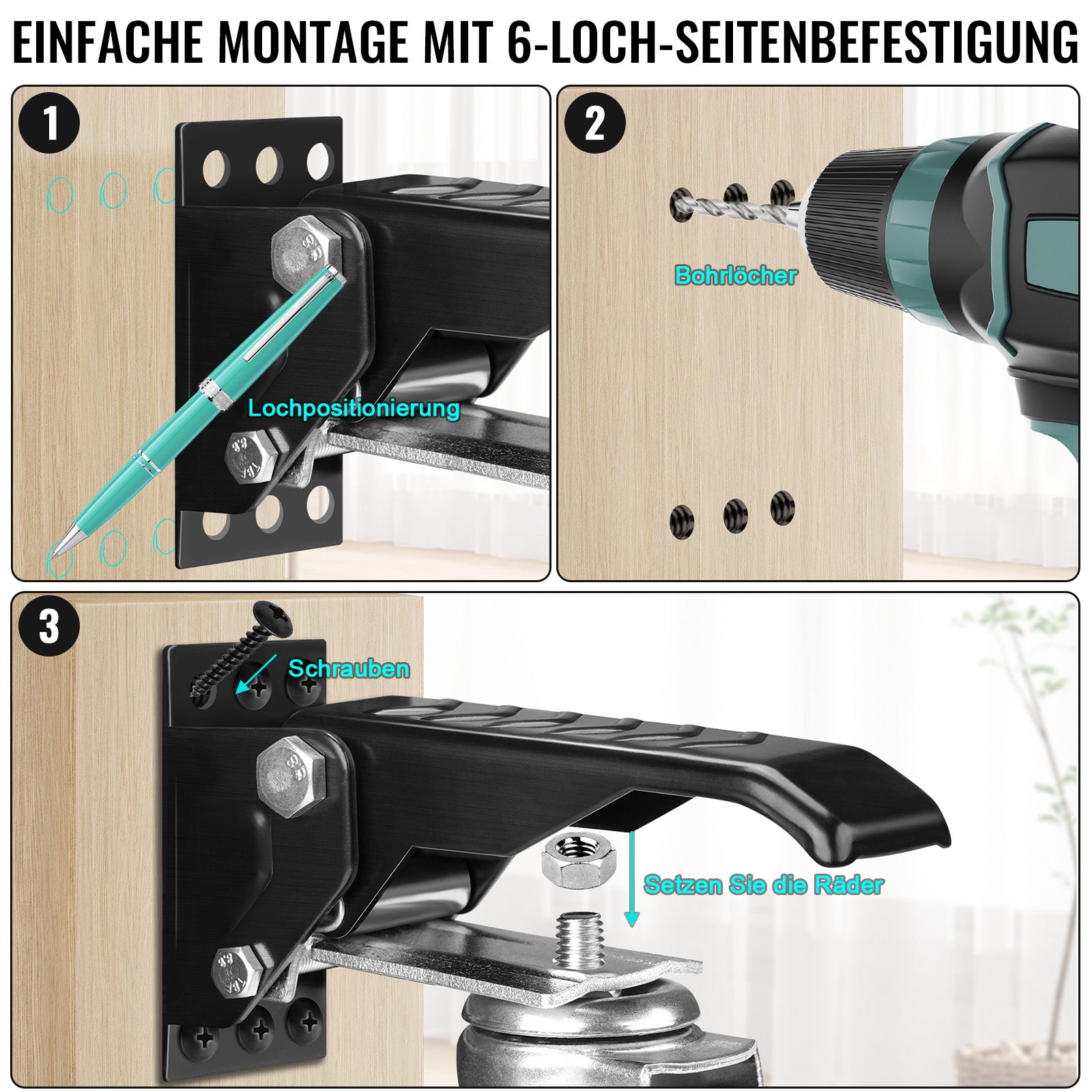 EINFACHE MONTAGE MIT 6-LOCH-SEITENBEFESTIGUNG

1

Lochpositionierung

2

Bohrlöcher

3

Schrauben

Setzen Sie die Räder