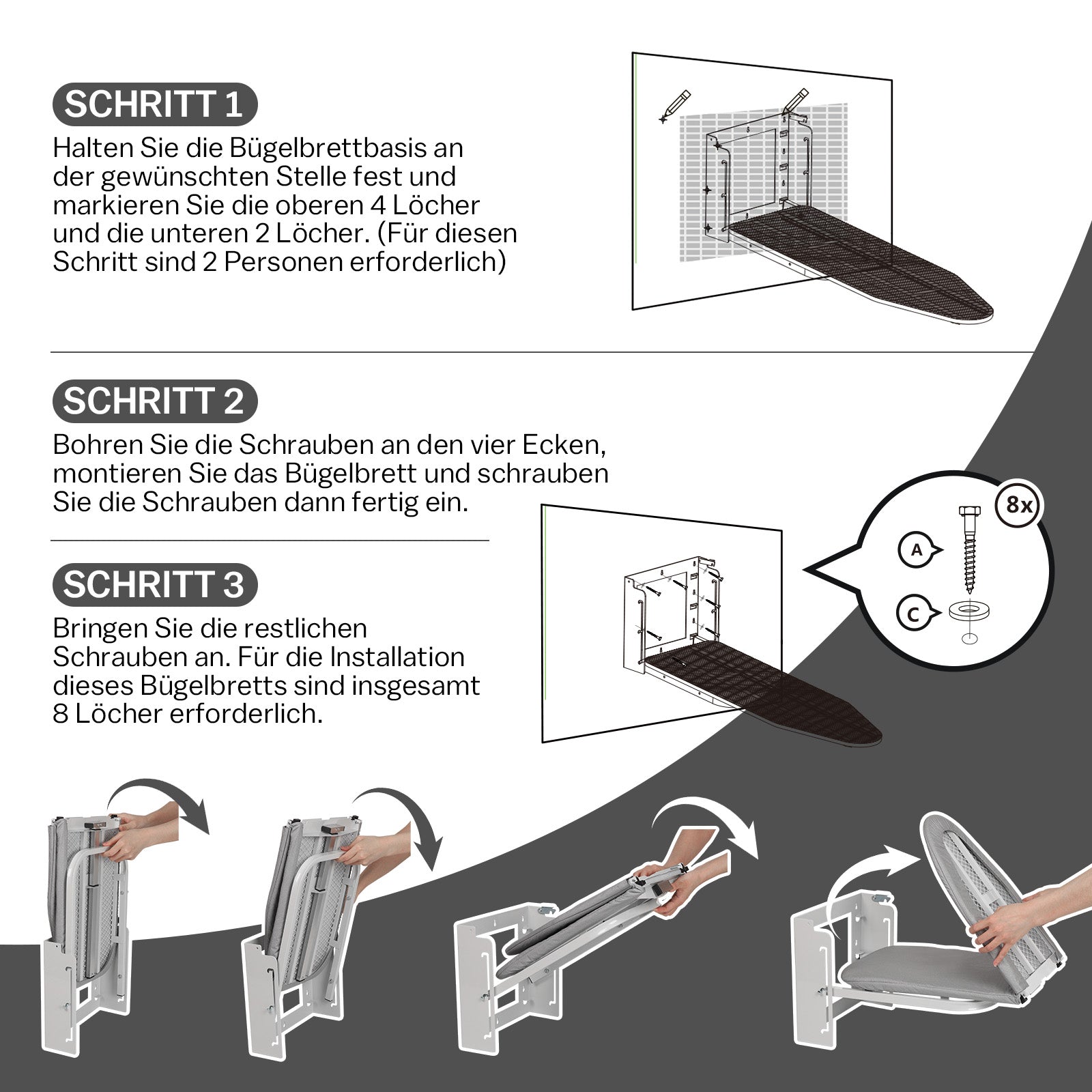 SCHRITT 1
Halten Sie die Bügelbrettbasis an der gewünschten Stelle fest und markieren Sie die oberen 4 Löcher und die unteren 2 Löcher. (Für diesen Schritt sind 2 Personen erforderlich)

SCHRITT 2
Bohren Sie die Schrauben an den vier Ecken, montieren Sie das Bügelbrett und schrauben Sie die Schrauben dann fertig ein.

SCHRITT 3
Bringen Sie die restlichen Schrauben an. Für die Installation dieses Bügelbretts sind insgesamt 8 Löcher erforderlich.

8x
A
C