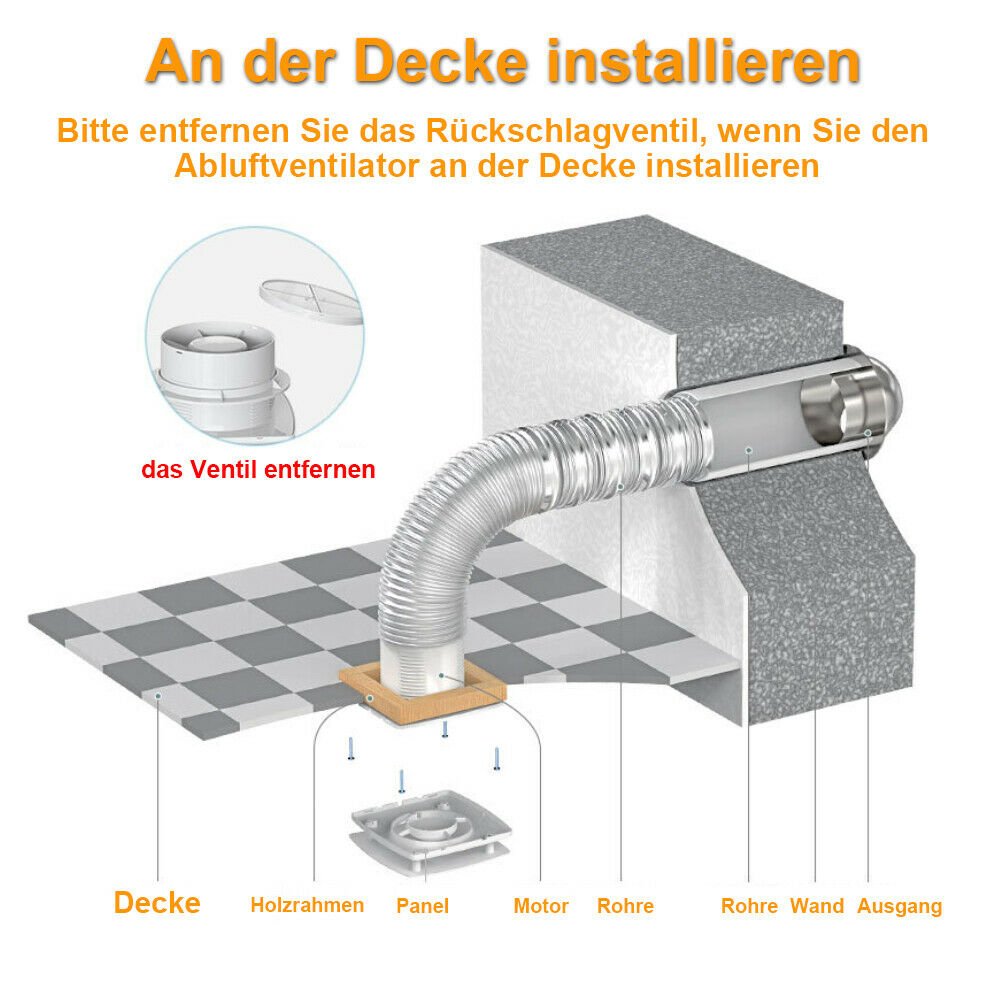 An der Decke installieren

Bitte entfernen Sie das Rückschlagventil, wenn Sie den Abluftventilator an der Decke installieren

das Ventil entfernen

Decke Holzrahmen Panel Motor Rohre Rohre Wand Ausgang