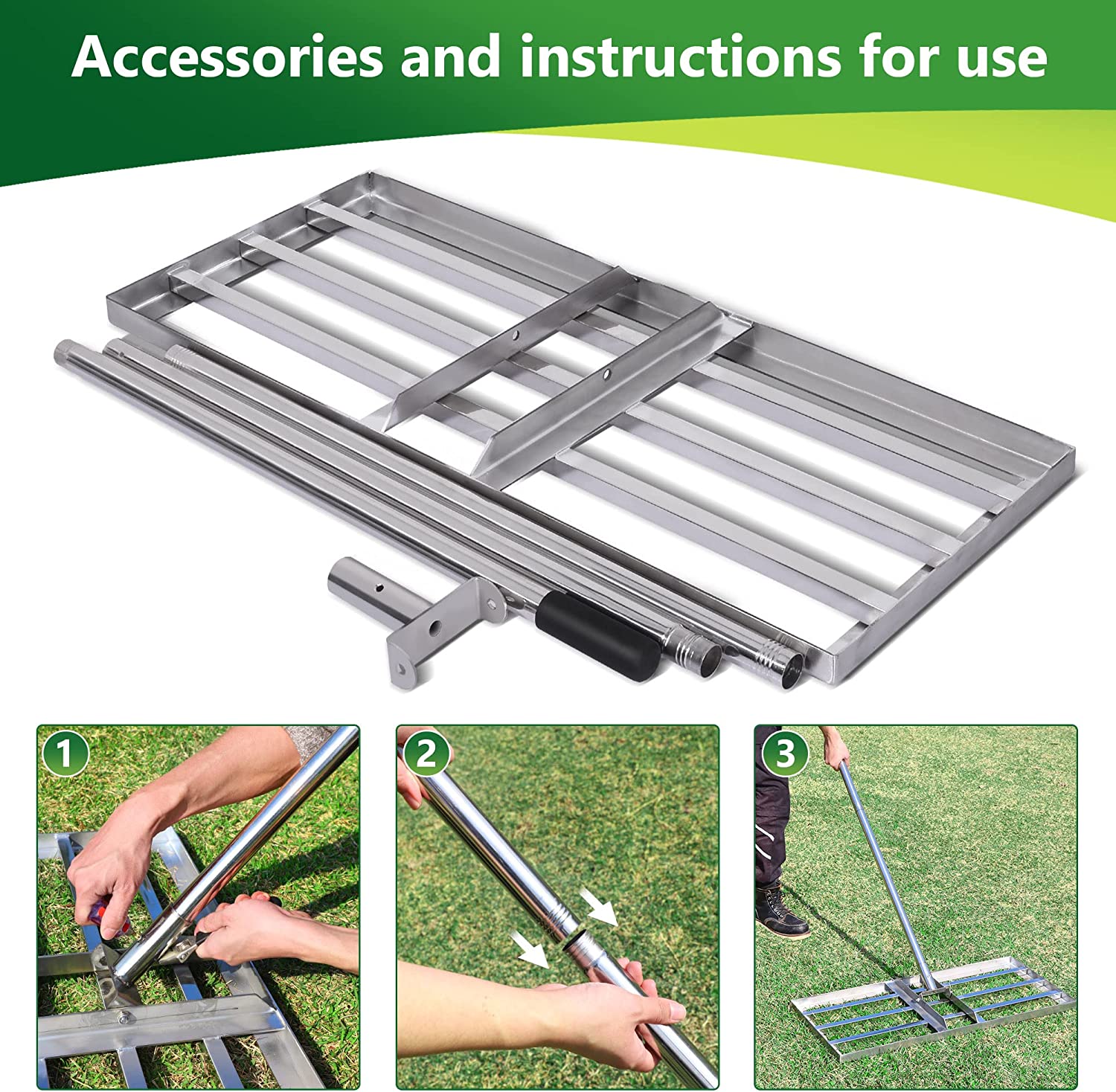 Accessories and instructions for use

1

2

3