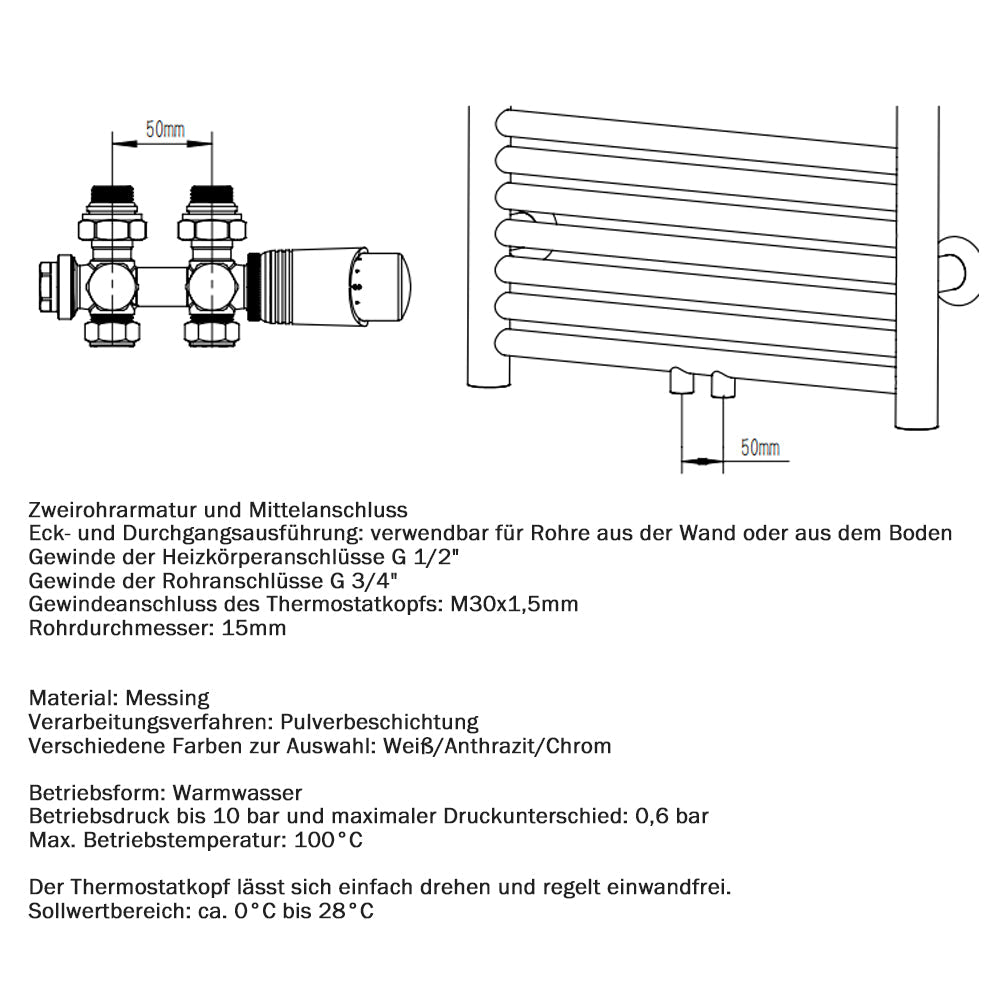 50mm

50mm

Zweirohrarmatur und Mittelanschluss
Eck- und Durchgangsausführung: verwendbar für Rohre aus der Wand oder aus dem Boden
Gewinde der Heizkörperanschlüsse G 1/2"
Gewinde der Rohranschlüsse G 3/4"
Gewindeanschluss des Thermostatkopfs: M30x1,5mm
Rohrdurchmesser: 15mm

Material: Messing
Verarbeitungsverfahren: Pulverbeschichtung
Verschiedene Farben zur Auswahl: Weiß/Anthrazit/Chrom

Betriebsform: Warmwasser
Betriebsdruck bis 10 bar und maximaler Druckunterschied: 0,6 bar
Max. Betriebstemperatur: 100°C

Der Thermostatkopf lässt sich einfach drehen und regelt einwandfrei.
Sollwertbereich: ca. 0°C bis 28°C