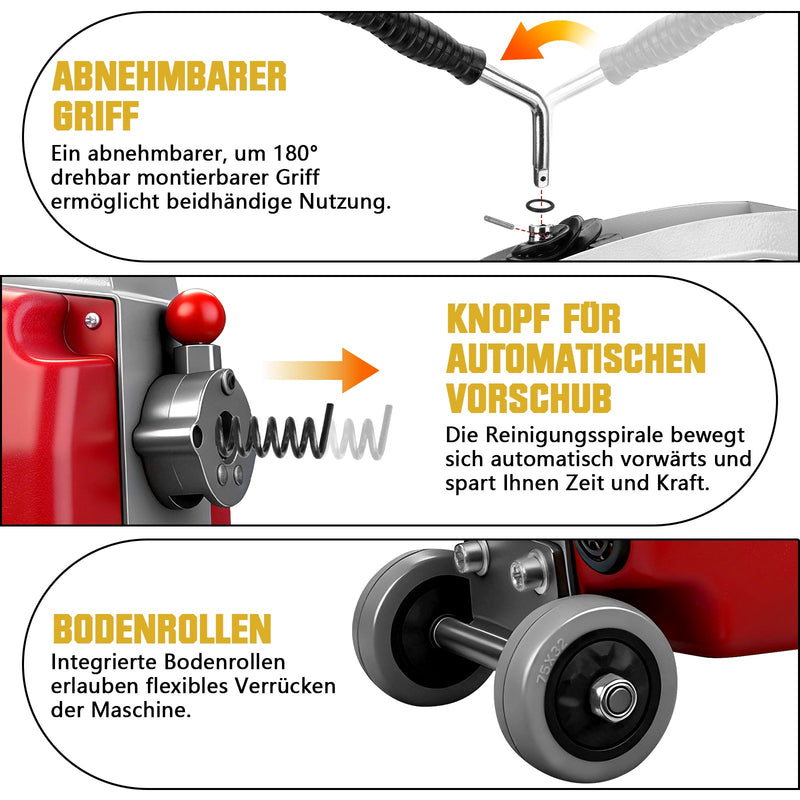 ABNEHMBARER GRIFF

Ein abnehmbarer, um 180° drehbar montierbarer Griff ermöglicht beidhändige Nutzung.

KNOPF FÜR AUTOMATISCHEN VORSCHUB

Die Reinigungsspirale bewegt sich automatisch vorwärts und spart Ihnen Zeit und Kraft.

BODENROLLEN

Integrierte Bodenrollen erlauben flexibles Verrücken der Maschine.

75X32