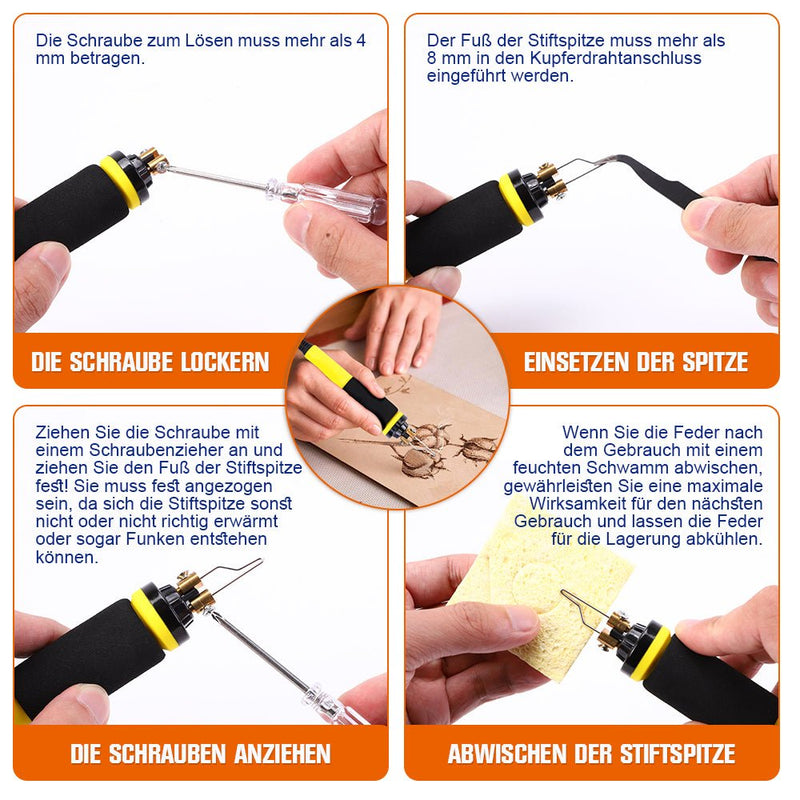 Die Schraube zum Lösen muss mehr als 4 mm betragen.

DIE SCHRAUBE LOCKERN

Der Fuß der Stiftspitze muss mehr als 8 mm in den Kupferdrahtanschluss eingeführt werden.

EINSETZEN DER SPITZE

Ziehen Sie die Schraube mit einem Schraubenzieher an und ziehen Sie den Fuß der Stiftspitze fest! Sie muss fest angezogen sein, da sich die Stiftspitze sonst nicht oder nicht richtig erwärmt oder sogar Funken entstehen können.

DIE SCHRAUBEN ANZIEHEN

Wenn Sie die Feder nach dem Gebrauch mit einem feuchten Schwamm abwischen, gewährleisten Sie eine maximale Wirksamkeit für den nächsten Gebrauch und lassen die Feder für die Lagerung abkühlen.

ABWISCHEN DER STIFTSPITZE