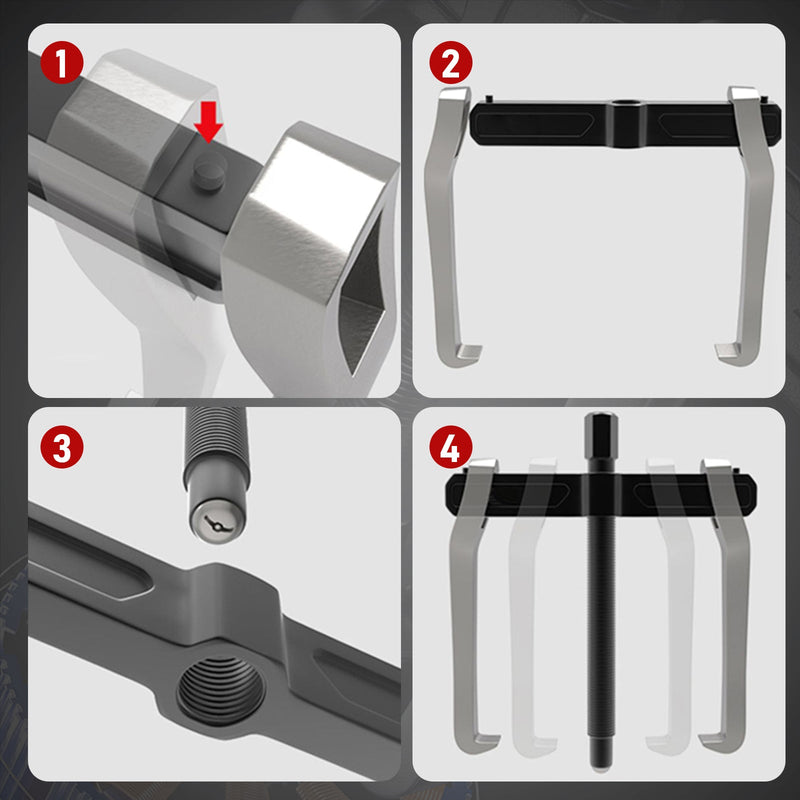 1
2
3
4