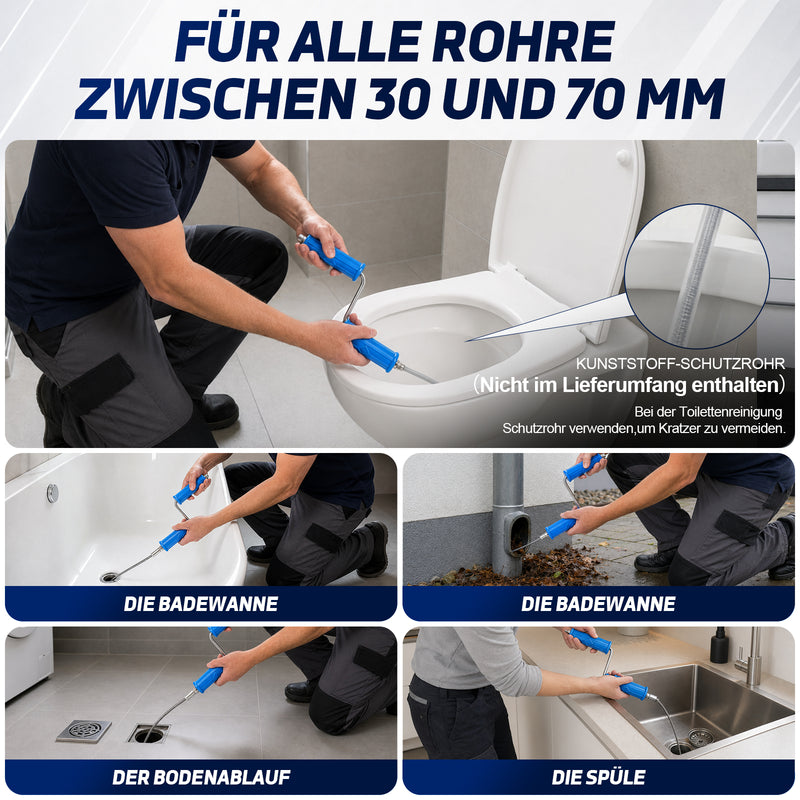 FÜR ALLE ROHRE ZWISCHEN 30 UND 70 MM

KUNSTSTOFF-SCHUTZROHR
(Nicht im Lieferumfang enthalten)

Bei der Toilettenreinigung Schutzrohr verwenden,um Kratzer zu vermeiden.

DIE BADEWANNE

DIE BADEWANNE

DER BODENABLAUF

DIE SPÜLE