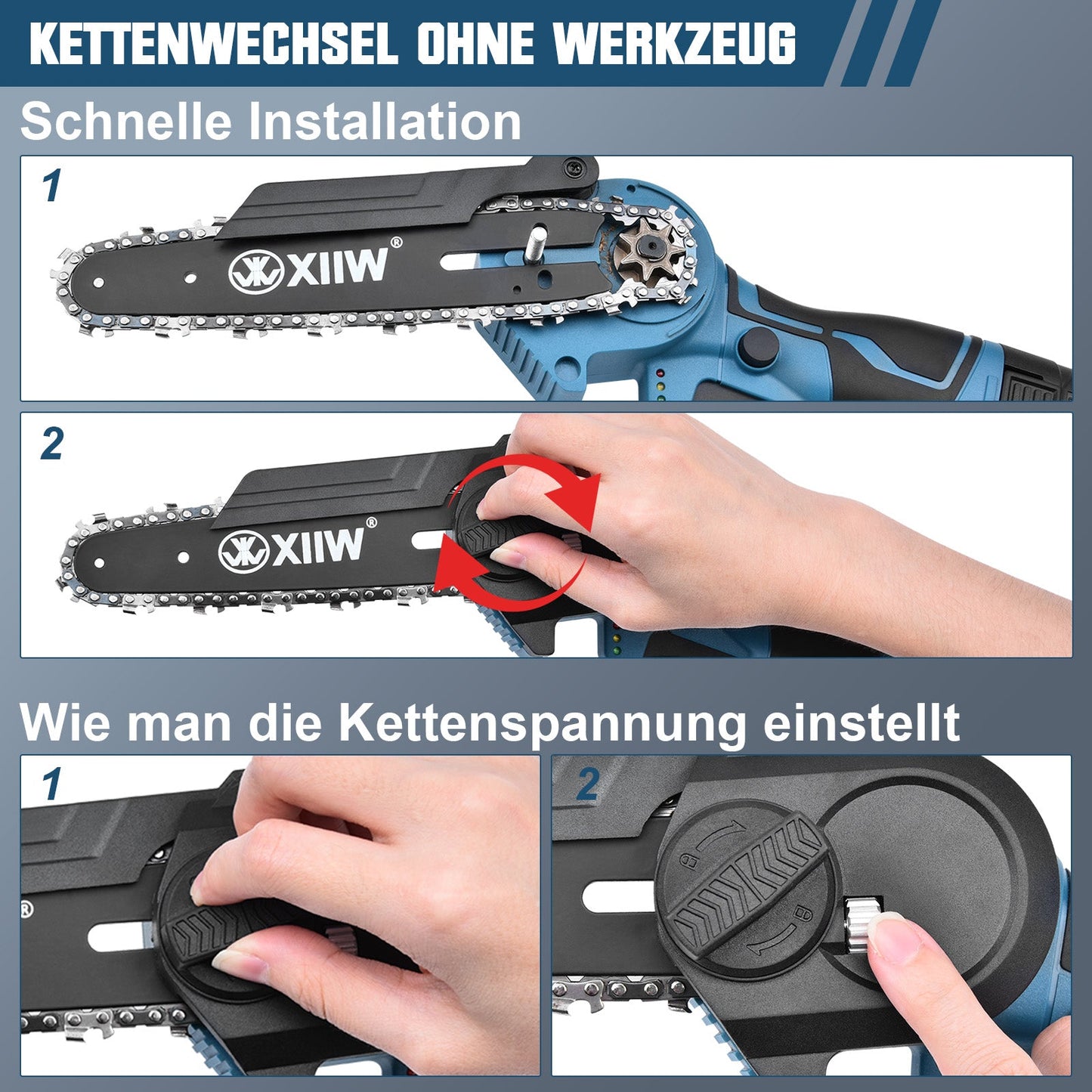 KETTENWECHSEL OHNE WERKZEUG

Schnelle Installation

1

XIIW®

2

XIIW®

Wie man die Kettenspannung einstellt

1

®

2