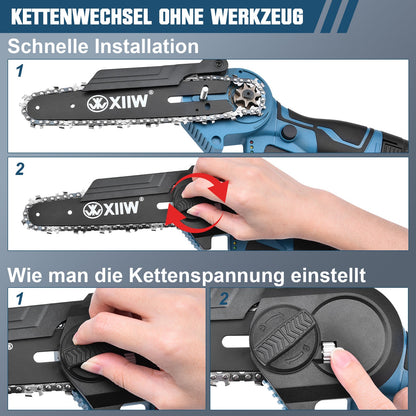 KETTENWECHSEL OHNE WERKZEUG

Schnelle Installation

1

XIIW®

2

XIIW®

Wie man die Kettenspannung einstellt

1

2