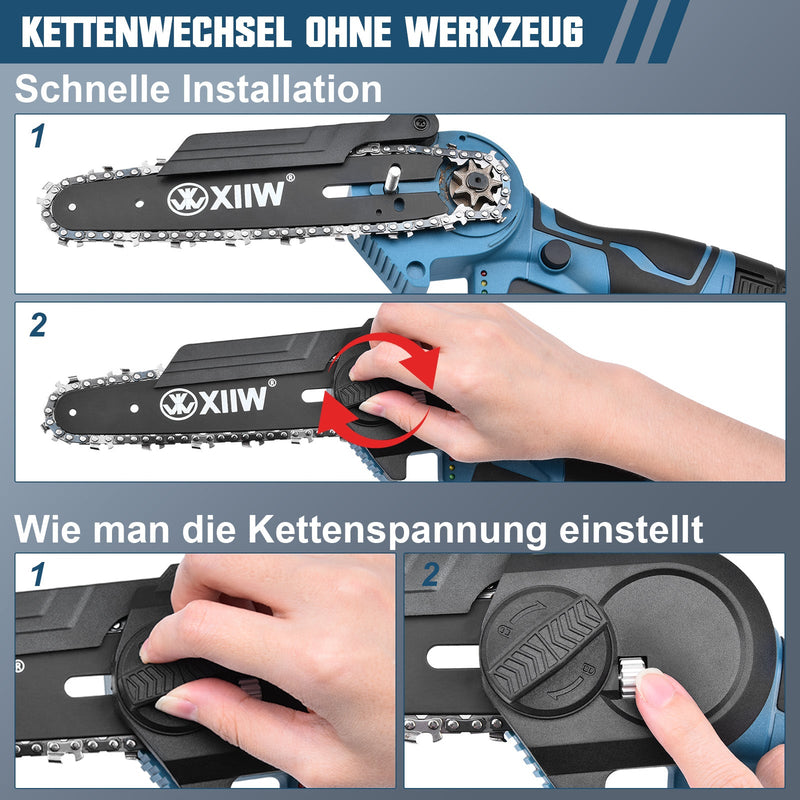 KETTENWECHSEL OHNE WERKZEUG

Schnelle Installation

1

XIIW®

2

XIIW®

Wie man die Kettenspannung einstellt

1

®

2