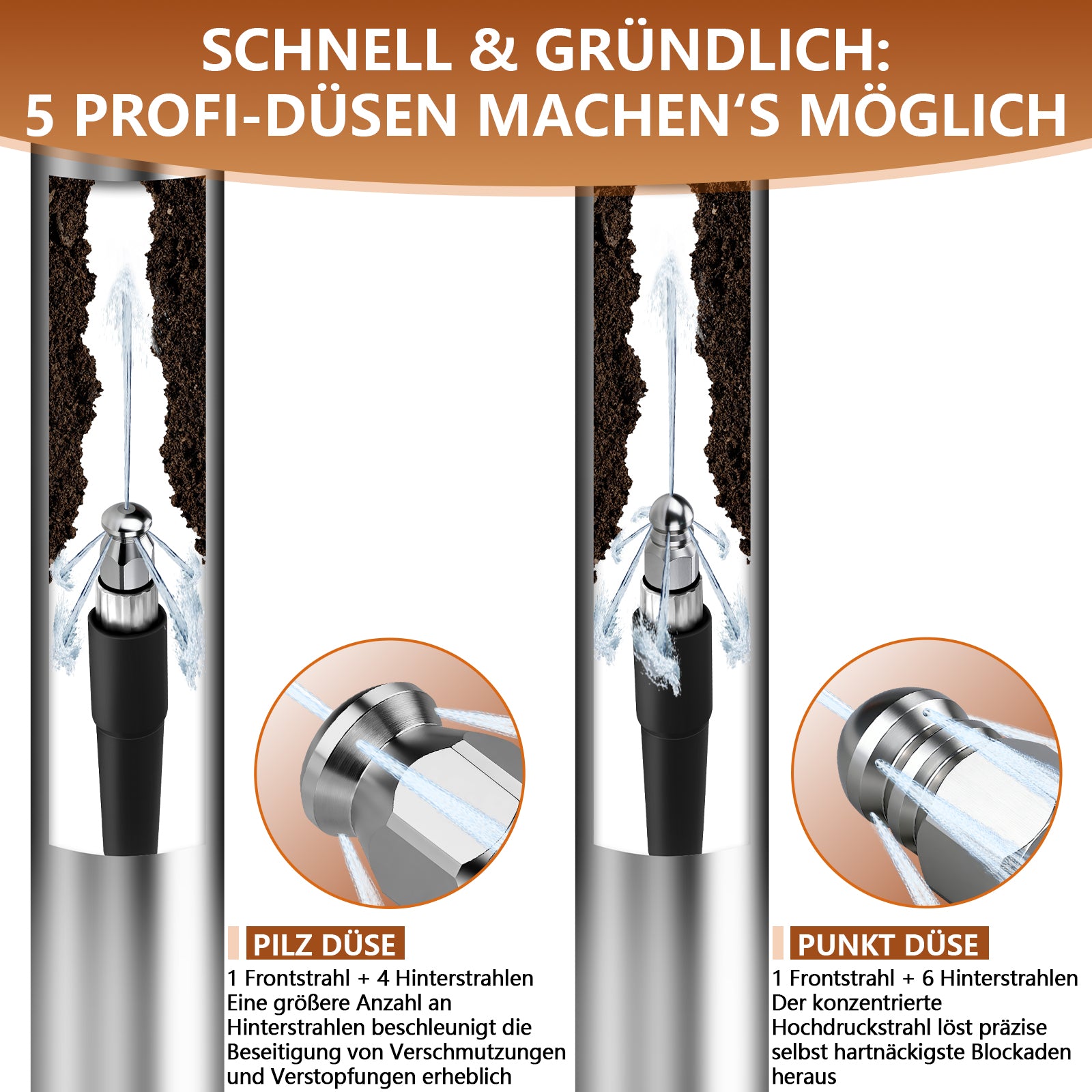 SCHNELL & GRÜNDLICH:
5 PROFI-DÜSEN MACHEN‘S MÖGLICH

PILZ DÜSE
1 Frontstrahl + 4 Hinterstrahlen
Eine größere Anzahl an Hinterstrahlen beschleunigt die Beseitigung von Verschmutzungen und Verstopfungen erheblich

PUNKT DÜSE
1 Frontstrahl + 6 Hinterstrahlen
Der konzentrierte Hochdruckstrahl löst präzise selbst hartnäckigste Blockaden heraus