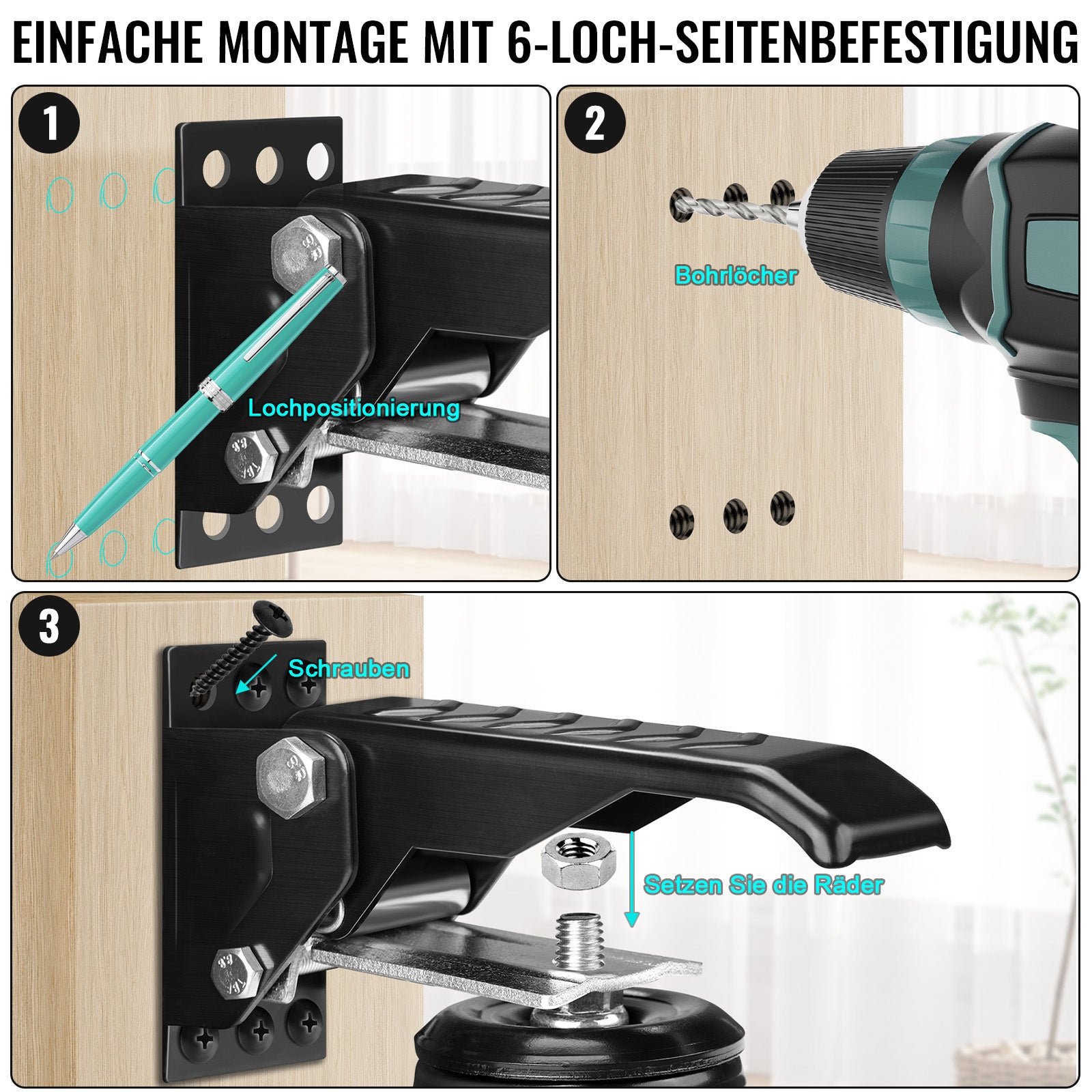 EINFACHE MONTAGE MIT 6-LOCH-SEITENBEFESTIGUNG

1

Lochpositionierung

2

Bohrlöcher

3

Schrauben

Setzen Sie die Räder