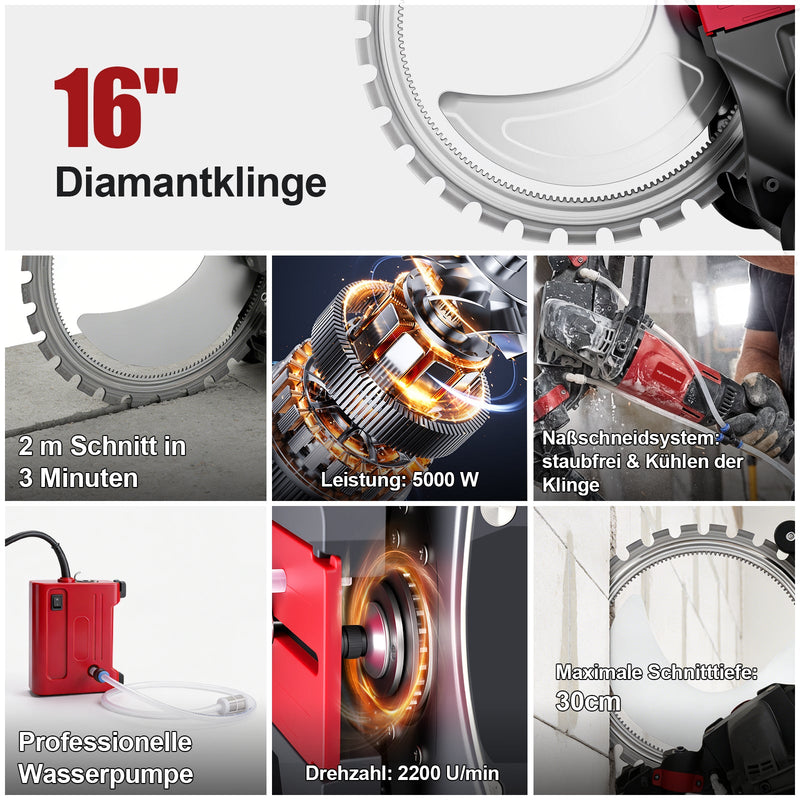 16"
Diamantklinge

2 m Schnitt in 3 Minuten

Leistung: 5000 W

Naßschneidsystem: staubfrei & Kühlen der Klinge

Professionelle Wasserpumpe

Drehzahl: 2200 U/min

Maximale Schnitttiefe: 30cm