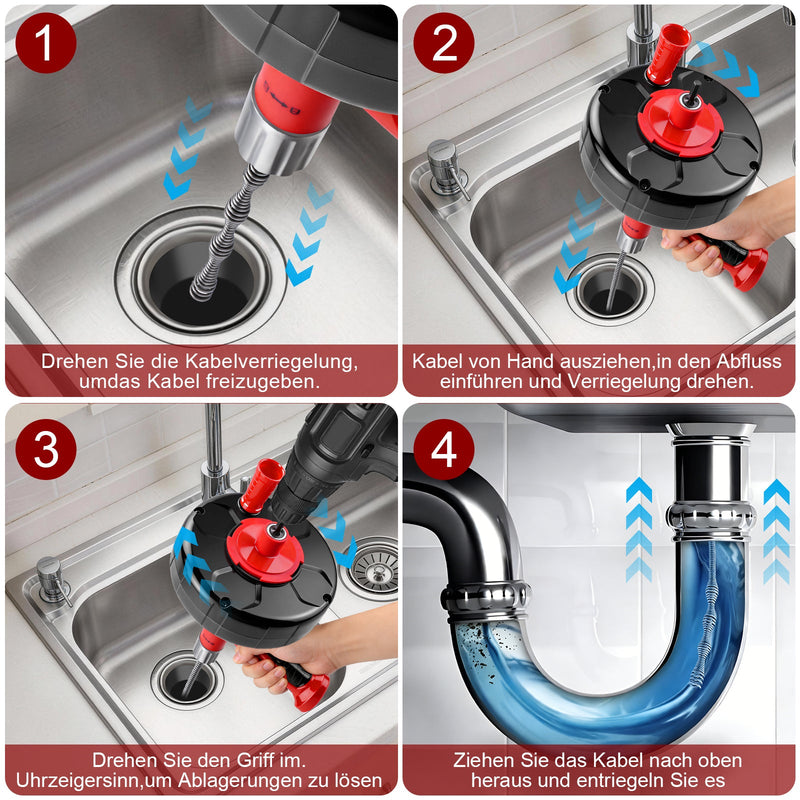 1

Drehen Sie die Kabelverriegelung, umdas Kabel freizugeben.

2

Kabel von Hand ausziehen,in den Abfluss einführen und Verriegelung drehen.

3

Drehen Sie den Griff im. Uhrzeigersinn,um Ablagerungen zu lösen

4

Ziehen Sie das Kabel nach oben heraus und entriegeln Sie es