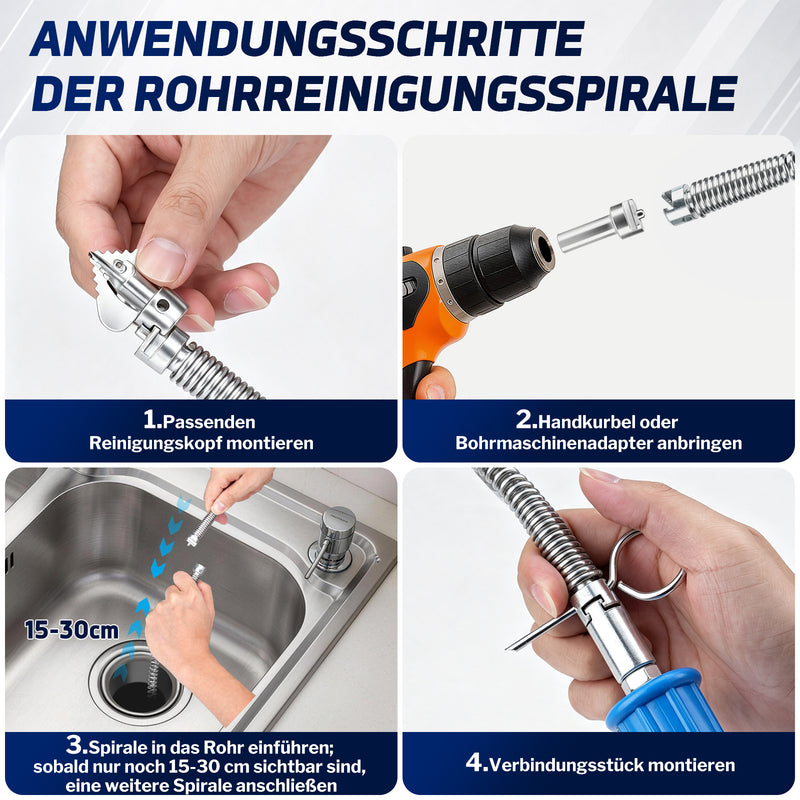 ANWENDUNGSSCHRITTE DER ROHRREINIGUNGSSPIRALE

1.Passenden Reinigungskopf montieren

2.Handkurbel oder Bohrmaschinenadapter anbringen

15-30cm

3.Spirale in das Rohr einführen; sobald nur noch 15-30 cm sichtbar sind, eine weitere Spirale anschließen

4.Verbindungsstück montieren