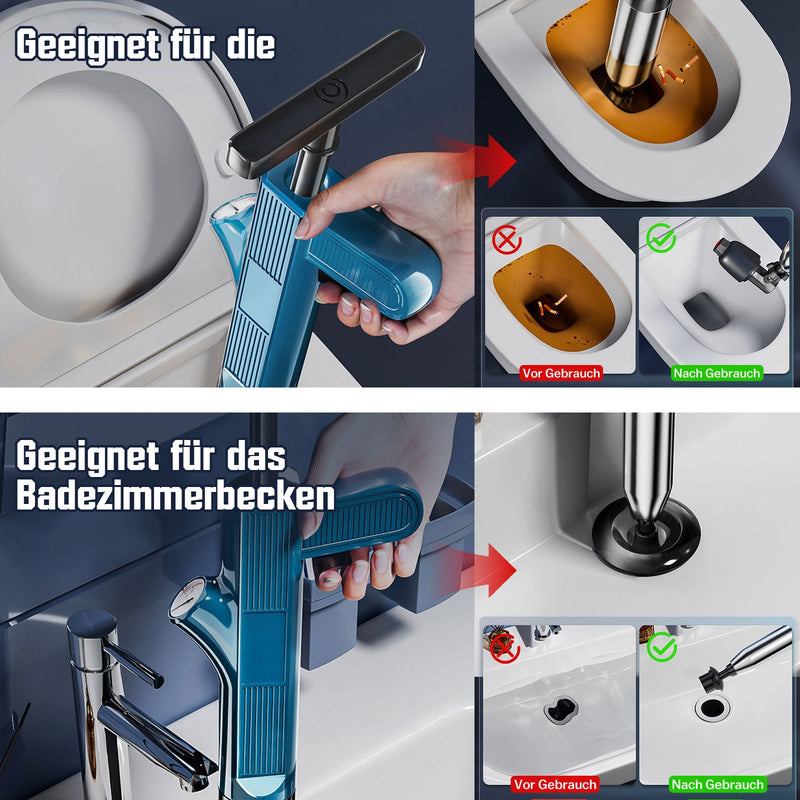 Geeignet für die

Vor Gebrauch

Nach Gebrauch

Geeignet für das Badezimmerbecken

Vor Gebrauch

Nach Gebrauch