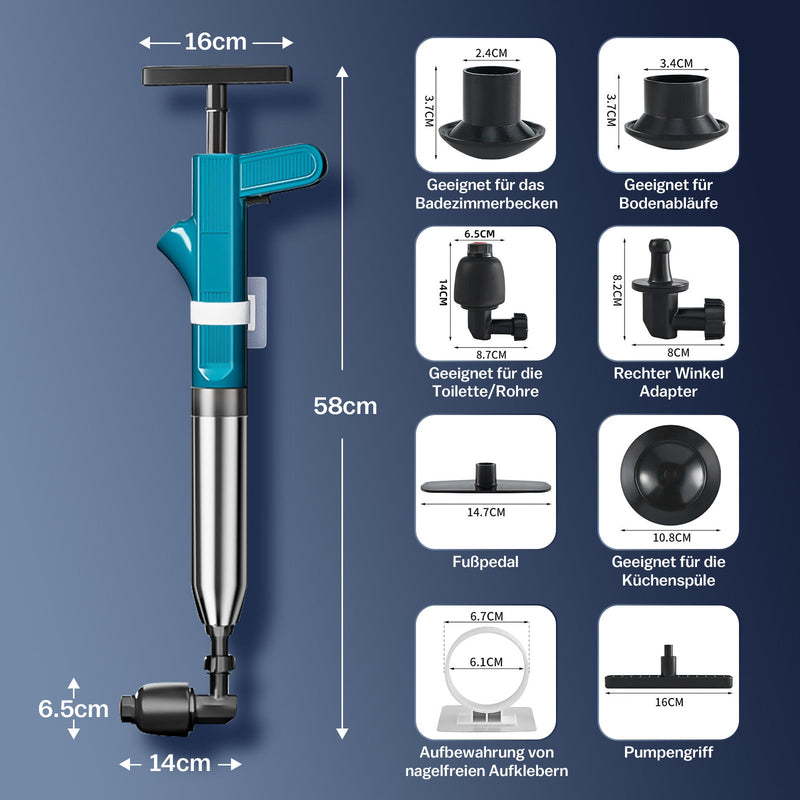 16cm

58cm

6.5cm

14cm

2.4CM
3.7CM
Geeignet für das Badezimmerbecken

3.4CM
3.7CM
Geeignet für Bodenabläufe

6.5CM
14CM
8.7CM
Geeignet für die Toilette/Rohre

8.2CM
8CM
Rechter Winkel Adapter

14.7CM
Fußpedal

10.8CM
Geeignet für die Küchenspüle

6.7CM
6.1CM
Aufbewahrung von nagelfreien Aufklebern

16CM
Pumpengriff