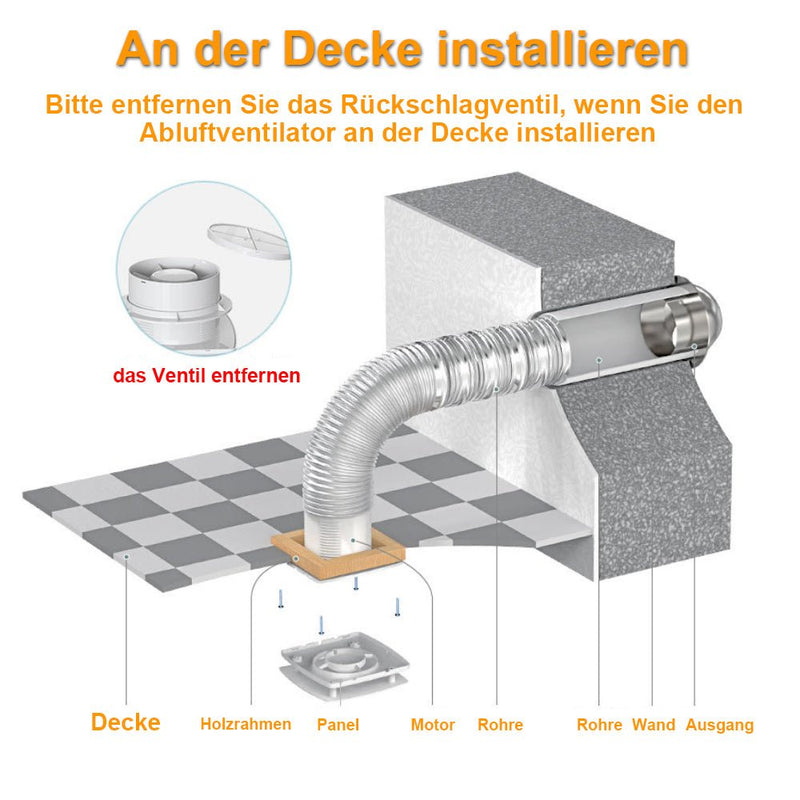 An der Decke installieren

Bitte entfernen Sie das Rückschlagventil, wenn Sie den Abluftventilator an der Decke installieren

das Ventil entfernen

Decke Holzrahmen Panel Motor Rohre Rohre Wand Ausgang