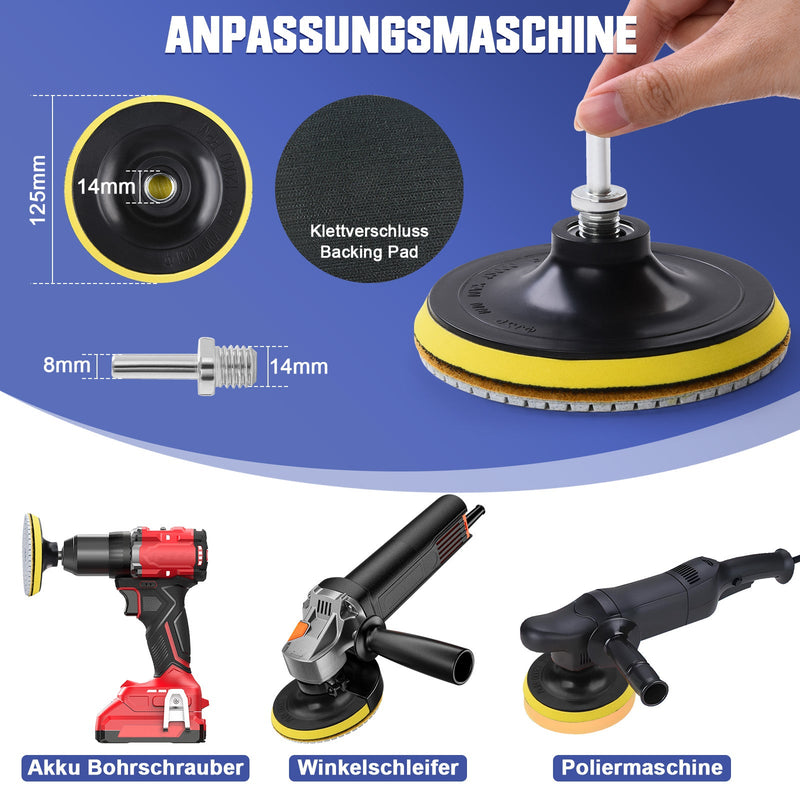 ANPASSUNGSMASCHINE

125mm

14mm

Klettverschluss Backing Pad

8mm

14mm

Akku Bohrschrauber

Winkelschleifer

Poliermaschine