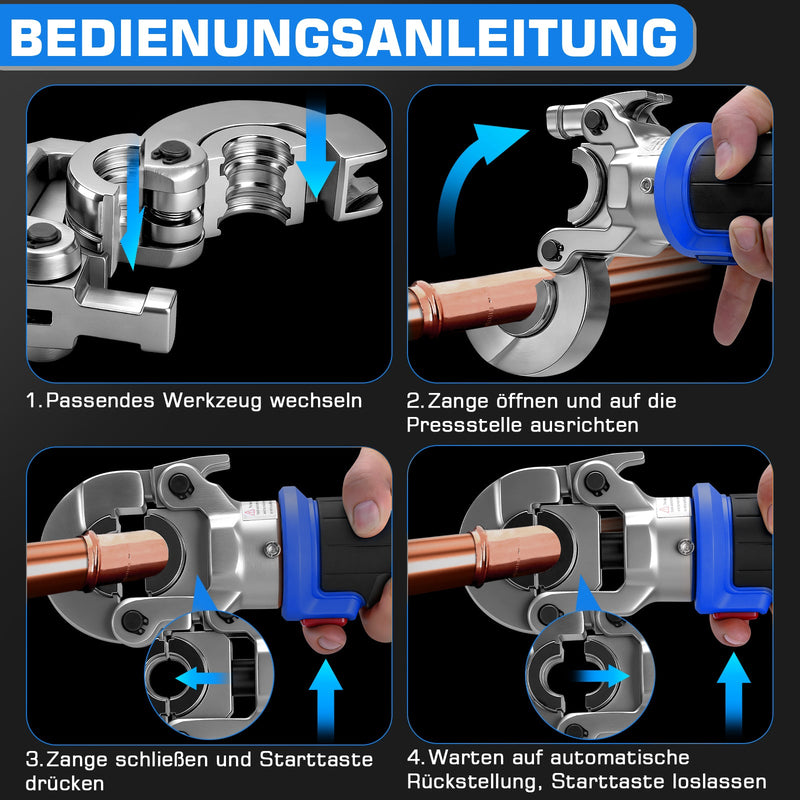 BEDIENUNGSANLEITUNG

1.Passendes Werkzeug wechseln

2.Zange öffnen und auf die Pressstelle ausrichten

3.Zange schließen und Starttaste drücken

4.Warten auf automatische Rückstellung, Starttaste loslassen