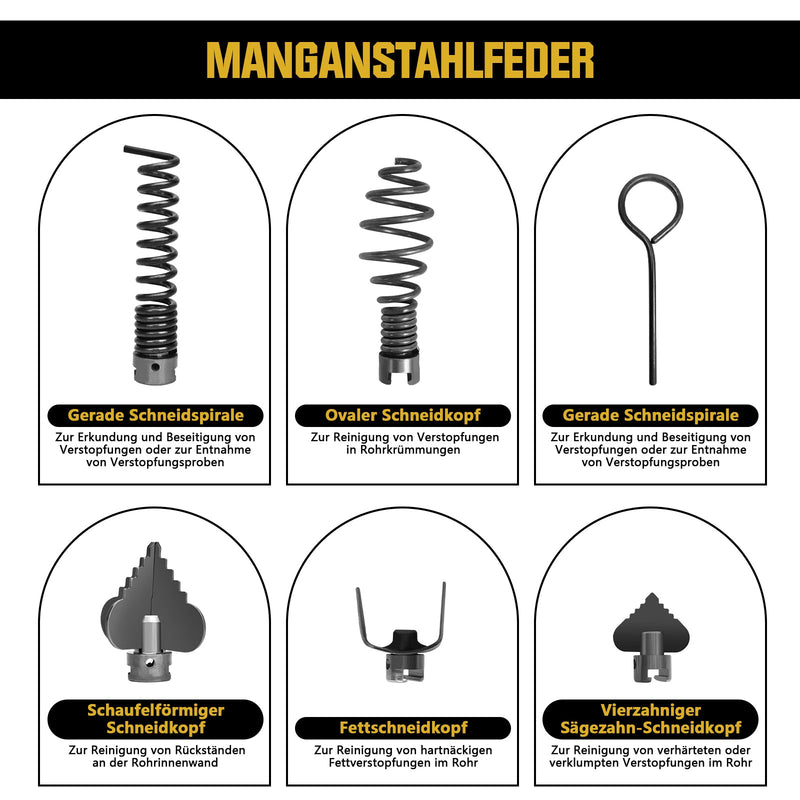 MANGANSTAHLFEDER

Gerade Schneidspirale
Zur Erkundung und Beseitigung von Verstopfungen oder zur Entnahme von Verstopfungsproben

Ovaler Schneidkopf
Zur Reinigung von Verstopfungen in Rohrkrümmungen

Gerade Schneidspirale
Zur Erkundung und Beseitigung von Verstopfungen oder zur Entnahme von Verstopfungsproben

Schaufelförmiger Schneidkopf
Zur Reinigung von Rückständen an der Rohrinnenwand

Fettschneidkopf
Zur Reinigung von hartnäckigen Fettverstopfungen im Rohr

Vierzahniger Sägezahn-Schneidkopf
Zur Reinigung von verhärteten oder verklumpten Verstopfungen im Rohr