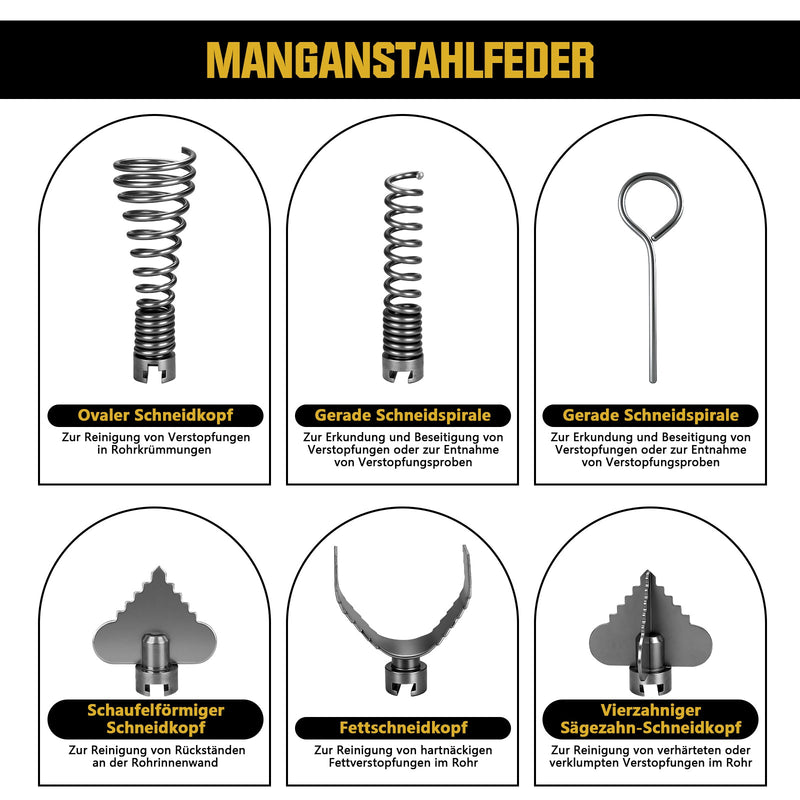 MANGANSTAHLFEDER

Ovaler Schneidkopf
Zur Reinigung von Verstopfungen in Rohrkrümmungen

Gerade Schneidspirale
Zur Erkundung und Beseitigung von Verstopfungen oder zur Entnahme von Verstopfungsproben

Gerade Schneidspirale
Zur Erkundung und Beseitigung von Verstopfungen oder zur Entnahme von Verstopfungsproben

Schaufelförmiger Schneidkopf
Zur Reinigung von Rückständen an der Rohrinnenwand

Fettschneidkopf
Zur Reinigung von hartnäckigen Fettverstopfungen im Rohr

Vierzahniger Sägezahn-Schneidkopf
Zur Reinigung von verhärteten oder verklumpten Verstopfungen im Rohr