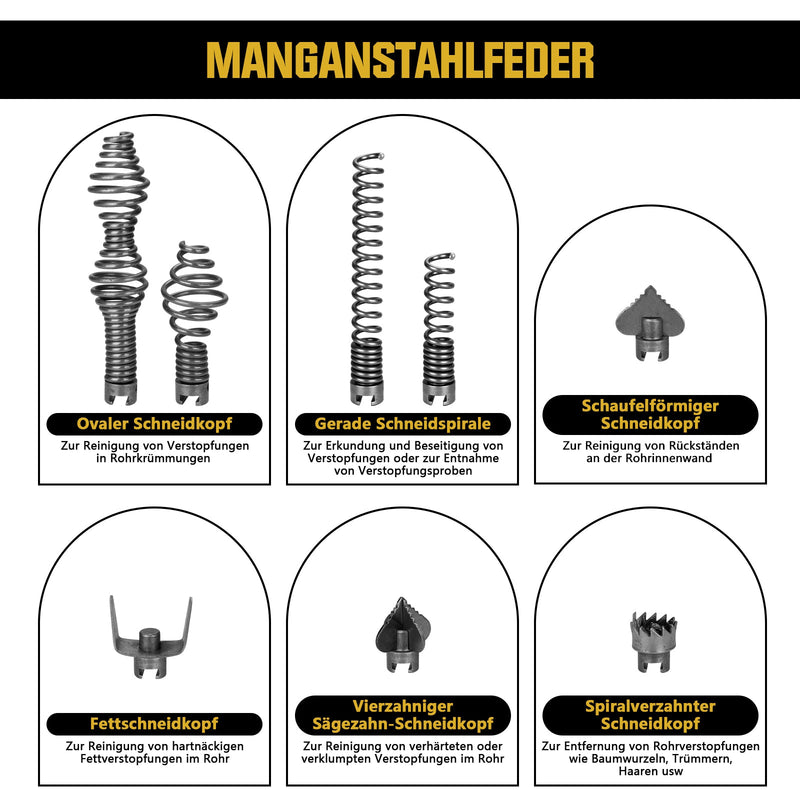 MANGANSTAHLFEDER

Ovaler Schneidkopf

Zur Reinigung von Verstopfungen in Rohrkrümmungen

Gerade Schneidspirale

Zur Erkundung und Beseitigung von Verstopfungen oder zur Entnahme von Verstopfungsproben

Schaufelförmiger Schneidkopf

Zur Reinigung von Rückständen an der Rohrinnenwand

Fettschneidkopf

Zur Reinigung von hartnäckigen Fettverstopfungen im Rohr

Vierzahniger Sägezahn-Schneidkopf

Zur Reinigung von verhärteten oder verklumpten Verstopfungen im Rohr

Spiralverzahnter Schneidkopf

Zur Entfernung von Rohrverstopfungen wie Baumwurzeln, Trümmern, Haaren usw