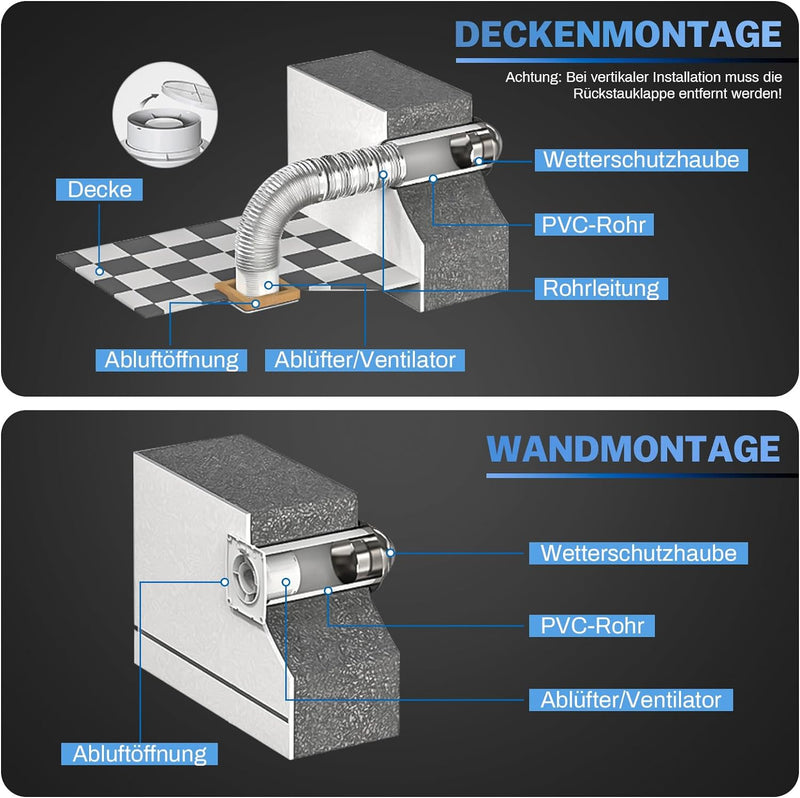 DECKENMONTAGE

Achtung: Bei vertikaler Installation muss die Rückstauklappe entfernt werden!

Decke

Wetterschutzhaube

PVC-Rohr

Rohrleitung

Abluftöffnung

Ablüfter/Ventilator

WANDMONTAGE

Wetterschutzhaube

PVC-Rohr

Ablüfter/Ventilator

Abluftöffnung