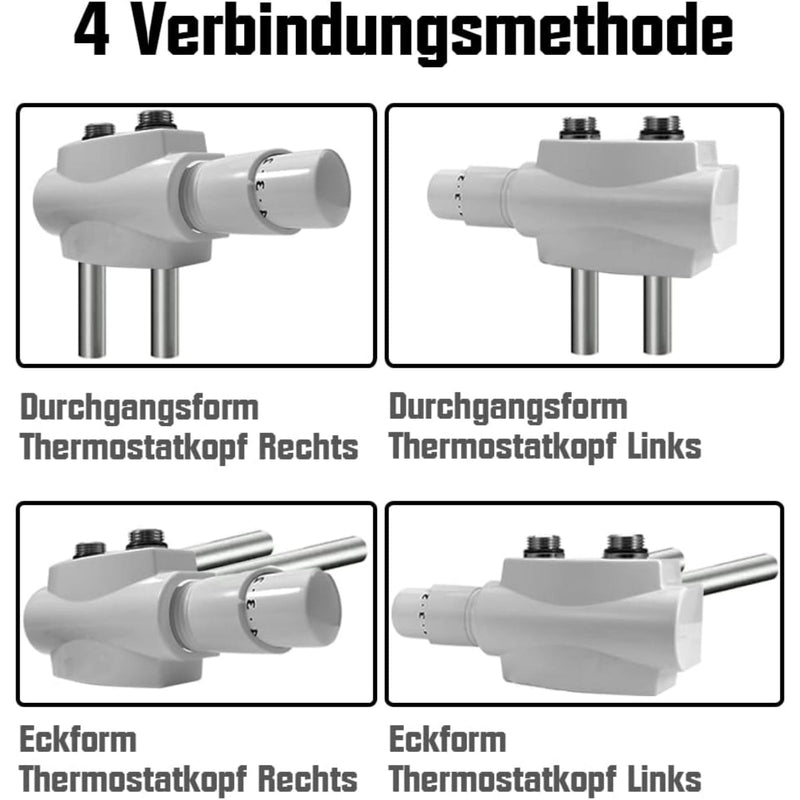 4 Verbindungsmethode

Durchgangsform
Thermostatkopf Rechts

Durchgangsform
Thermostatkopf Links

Eckform
Thermostatkopf Rechts

Eckform
Thermostatkopf Links