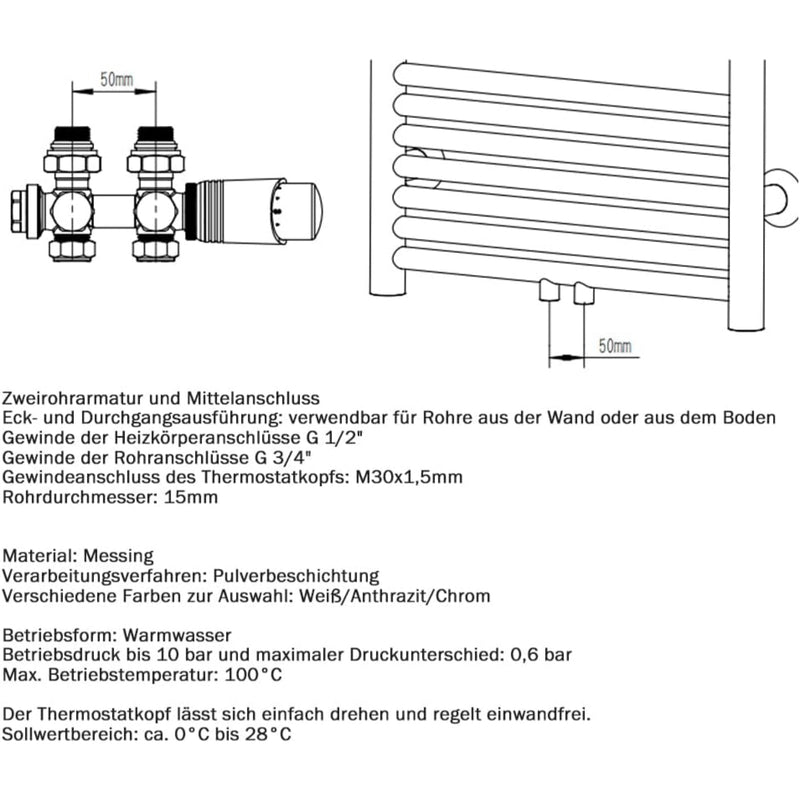 50mm

50mm

Zweirohrarmatur und Mittelanschluss
Eck- und Durchgangsausführung: verwendbar für Rohre aus der Wand oder aus dem Boden
Gewinde der Heizkörperanschlüsse G 1/2"
Gewinde der Rohranschlüsse G 3/4"
Gewindeanschluss des Thermostatkopfs: M30x1,5mm
Rohrdurchmesser: 15mm

Material: Messing
Verarbeitungsverfahren: Pulverbeschichtung
Verschiedene Farben zur Auswahl: Weiß/Anthrazit/Chrom

Betriebsform: Warmwasser
Betriebsdruck bis 10 bar und maximaler Druckunterschied: 0,6 bar
Max. Betriebstemperatur: 100°C

Der Thermostatkopf lässt sich einfach drehen und regelt einwandfrei.
Sollwertbereich: ca. 0°C bis 28°C