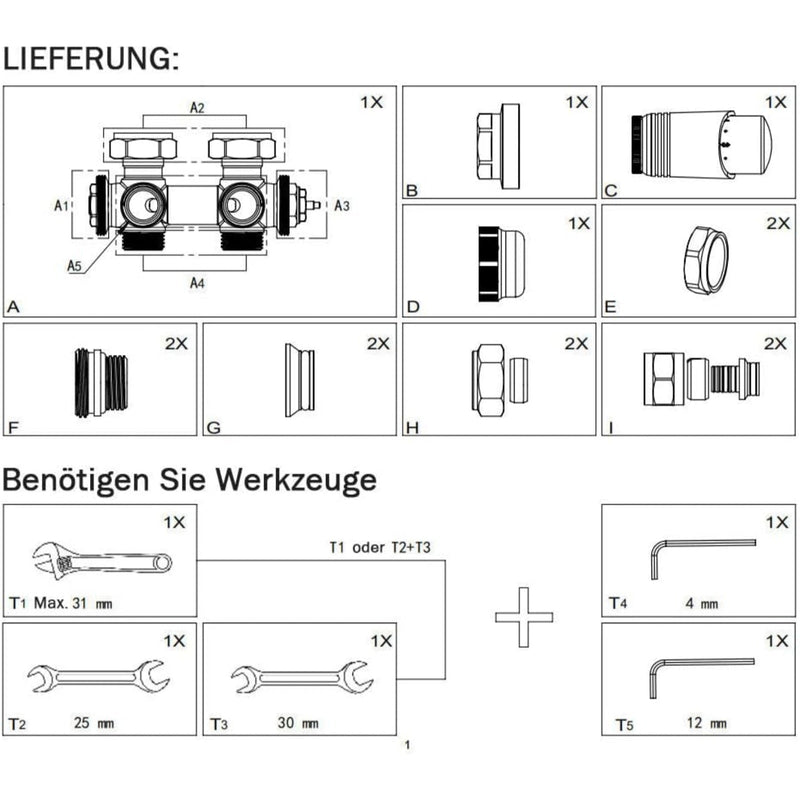 LIEFERUNG:

1X
A2
A1
A3
A5
A4
A

1X
B

1X
C

1X
D

2X
E

2X
F

2X
G

2X
H

2X
I

Benötigen Sie Werkzeuge

1X
T1 Max. 31 mm

T1 oder T2+T3

1X
T2 25 mm

1X
T3 30 mm

1X
T4 4 mm

1X
T5 12 mm

1