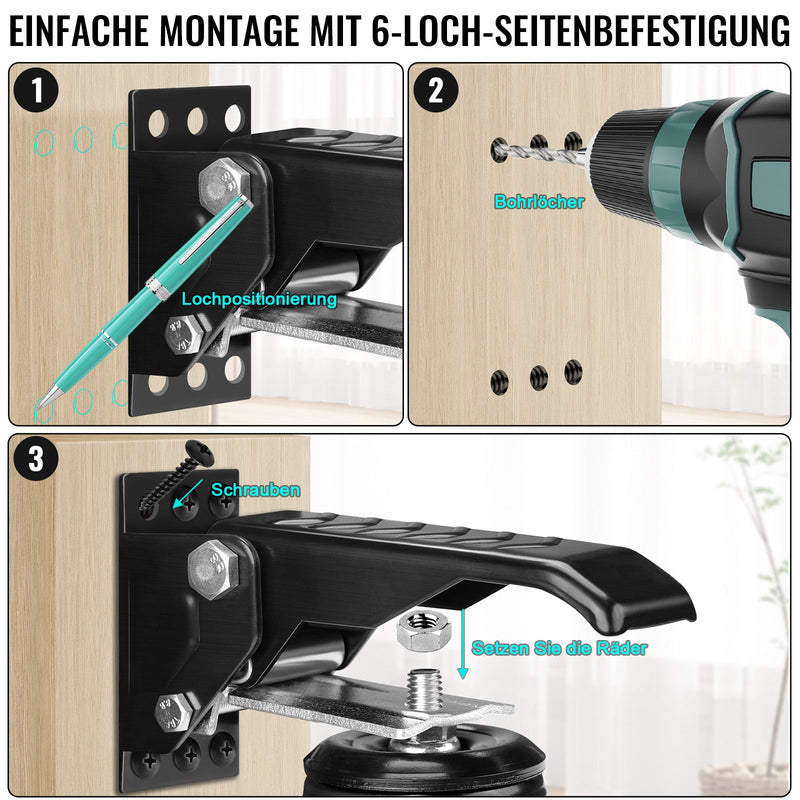 EINFACHE MONTAGE MIT 6-LOCH-SEITENBEFESTIGUNG

1

Lochpositionierung

2

Bohrlöcher

3

Schrauben

Setzen Sie die Räder