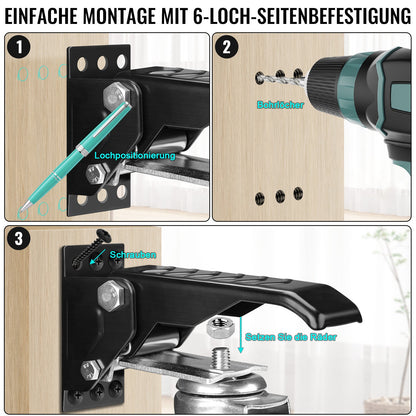 EINFACHE MONTAGE MIT 6-LOCH-SEITENBEFESTIGUNG

1

Lochpositionierung

2

Bohrlöcher

3

Schrauben

Setzen Sie die Räder