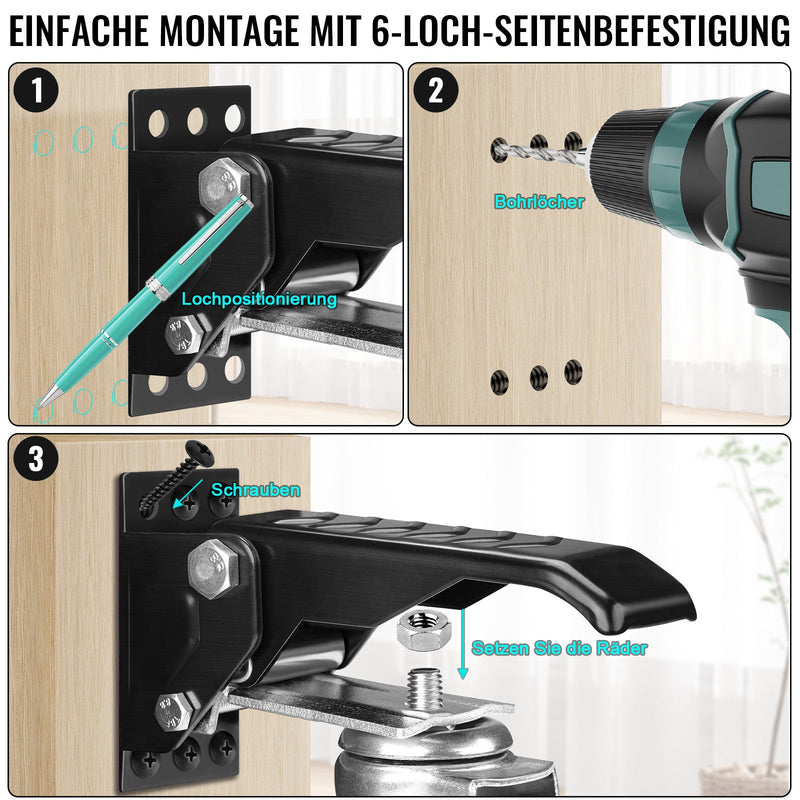 EINFACHE MONTAGE MIT 6-LOCH-SEITENBEFESTIGUNG

1

Lochpositionierung

2

Bohrlöcher

3

Schrauben

Setzen Sie die Räder