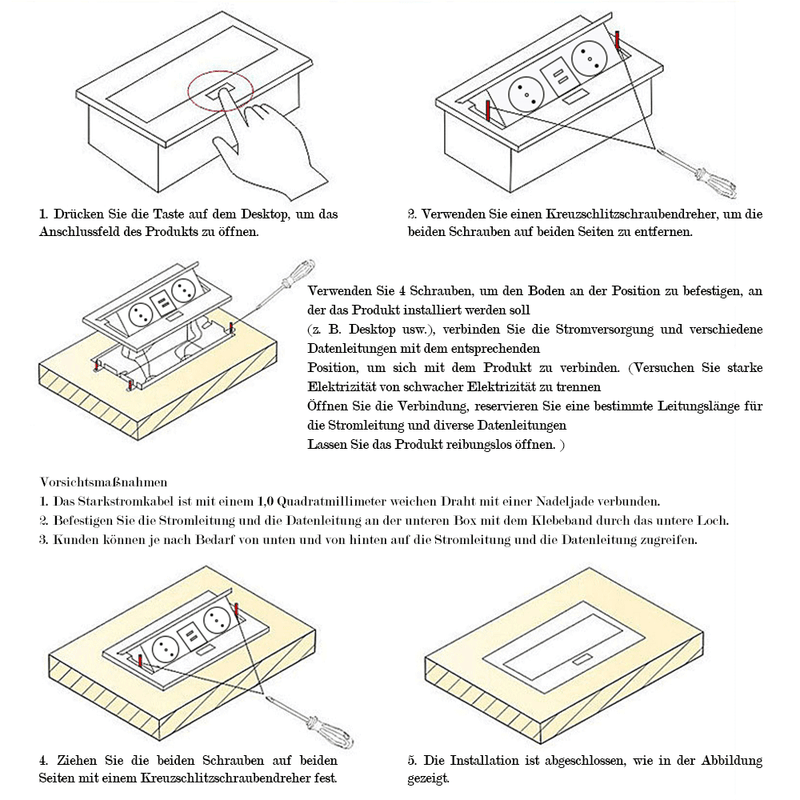 1. Drücken Sie die Taste auf dem Desktop, um das Anschlussfeld des Produkts zu öffnen.

2. Verwenden Sie einen Kreuzschlitzschraubendreher, um die beiden Schrauben auf beiden Seiten zu entfernen.

Verwenden Sie 4 Schrauben, um den Boden an der Position zu befestigen, an der das Produkt installiert werden soll
(z. B. Desktop usw.), verbinden Sie die Stromversorgung und verschiedene Datenleitungen mit dem entsprechenden
Position, um sich mit dem Produkt zu verbinden. (Versuchen Sie starke Elektrizität von schwacher Elektrizität zu trennen
Öffnen Sie die Verbindung, reservieren Sie eine bestimmte Leitungslänge für die Stromleitung und diverse Datenleitungen
Lassen Sie das Produkt reibungslos öffnen. )

Vorsichtsmaßnahmen
1. Das Starkstromkabel ist mit einem 1,0 Quadratmillimeter weichen Draht mit einer Nadeljade verbunden.
2. Befestigen Sie die Stromleitung und die Datenleitung an der unteren Box mit dem Klebeband durch das untere Loch.
3. Kunden können je nach Bedarf von unten und von hinten auf die Stromleitung und die Datenleitung zugreifen.

4. Ziehen Sie die beiden Schrauben auf beiden Seiten mit einem Kreuzschlitzschraubendreher fest.

5. Die Installation ist abgeschlossen, wie in der Abbildung gezeigt.