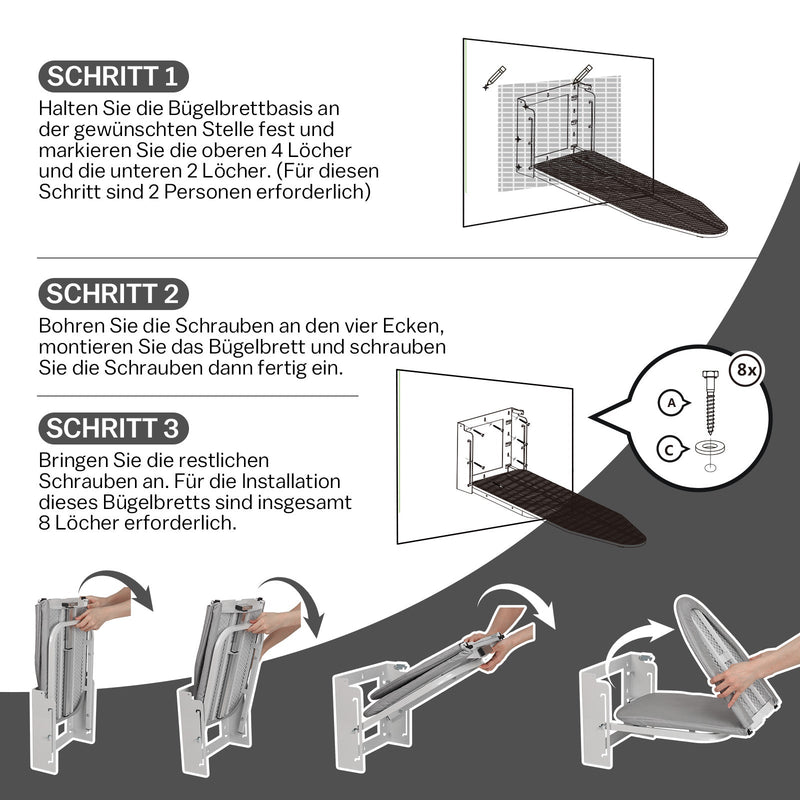 SCHRITT 1
Halten Sie die Bügelbrettbasis an der gewünschten Stelle fest und markieren Sie die oberen 4 Löcher und die unteren 2 Löcher. (Für diesen Schritt sind 2 Personen erforderlich)

SCHRITT 2
Bohren Sie die Schrauben an den vier Ecken, montieren Sie das Bügelbrett und schrauben Sie die Schrauben dann fertig ein.

SCHRITT 3
Bringen Sie die restlichen Schrauben an. Für die Installation dieses Bügelbretts sind insgesamt 8 Löcher erforderlich.

8x
A
C