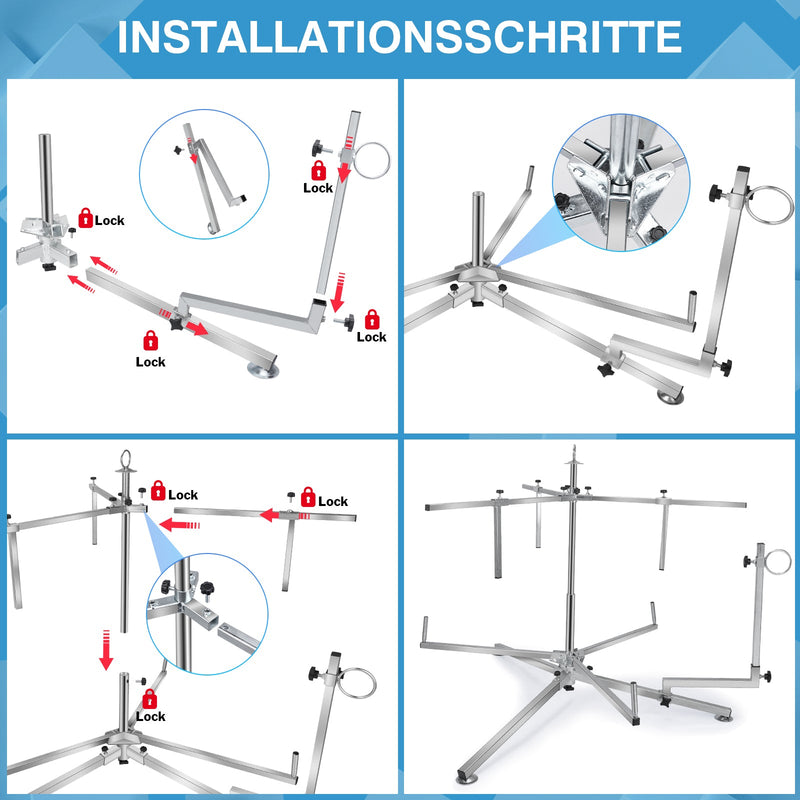 INSTALLATIONSSCHRITTE

Lock

Lock

Lock

Lock

Lock

Lock

Lock